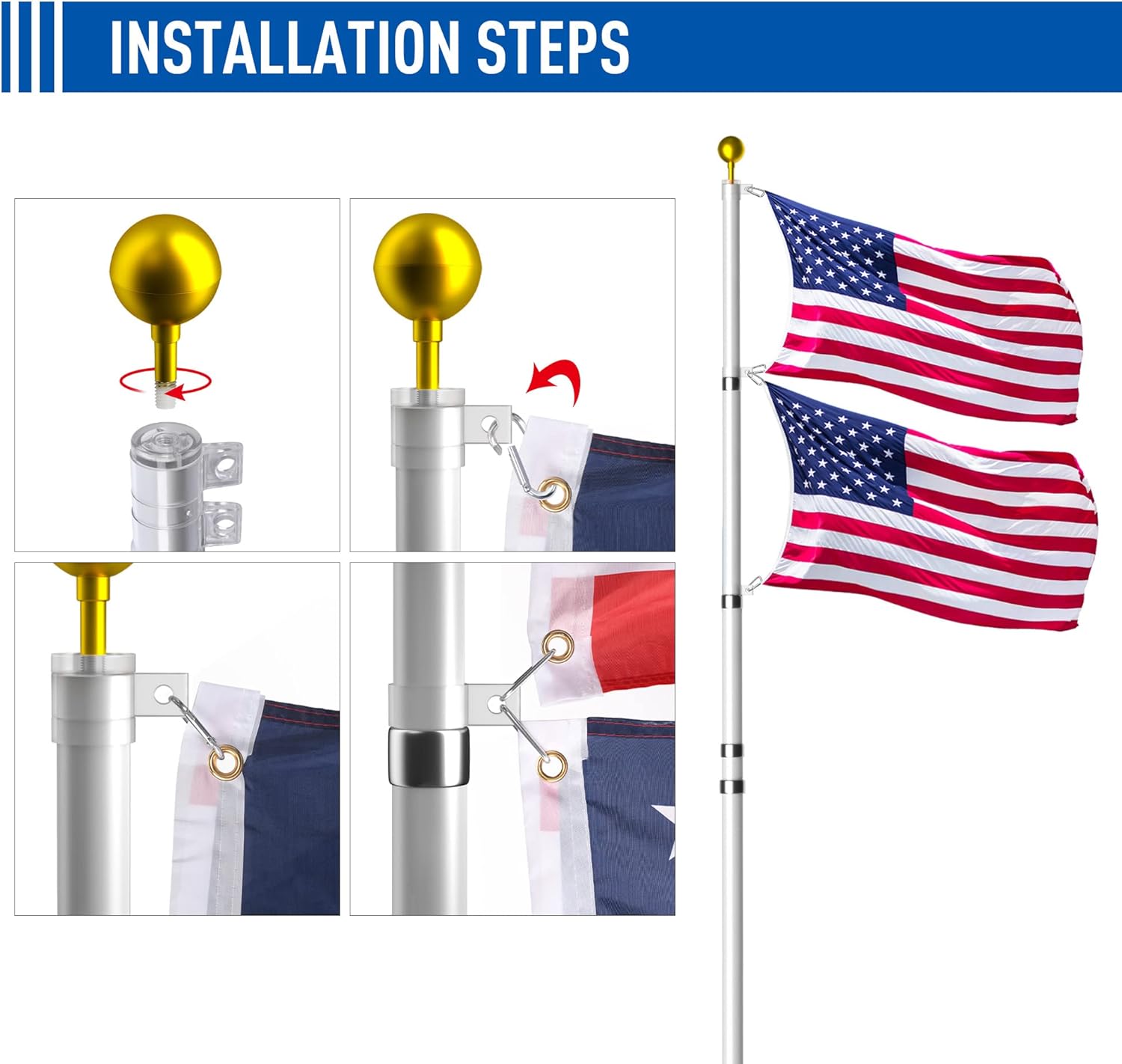 INSTALLATION STEPS