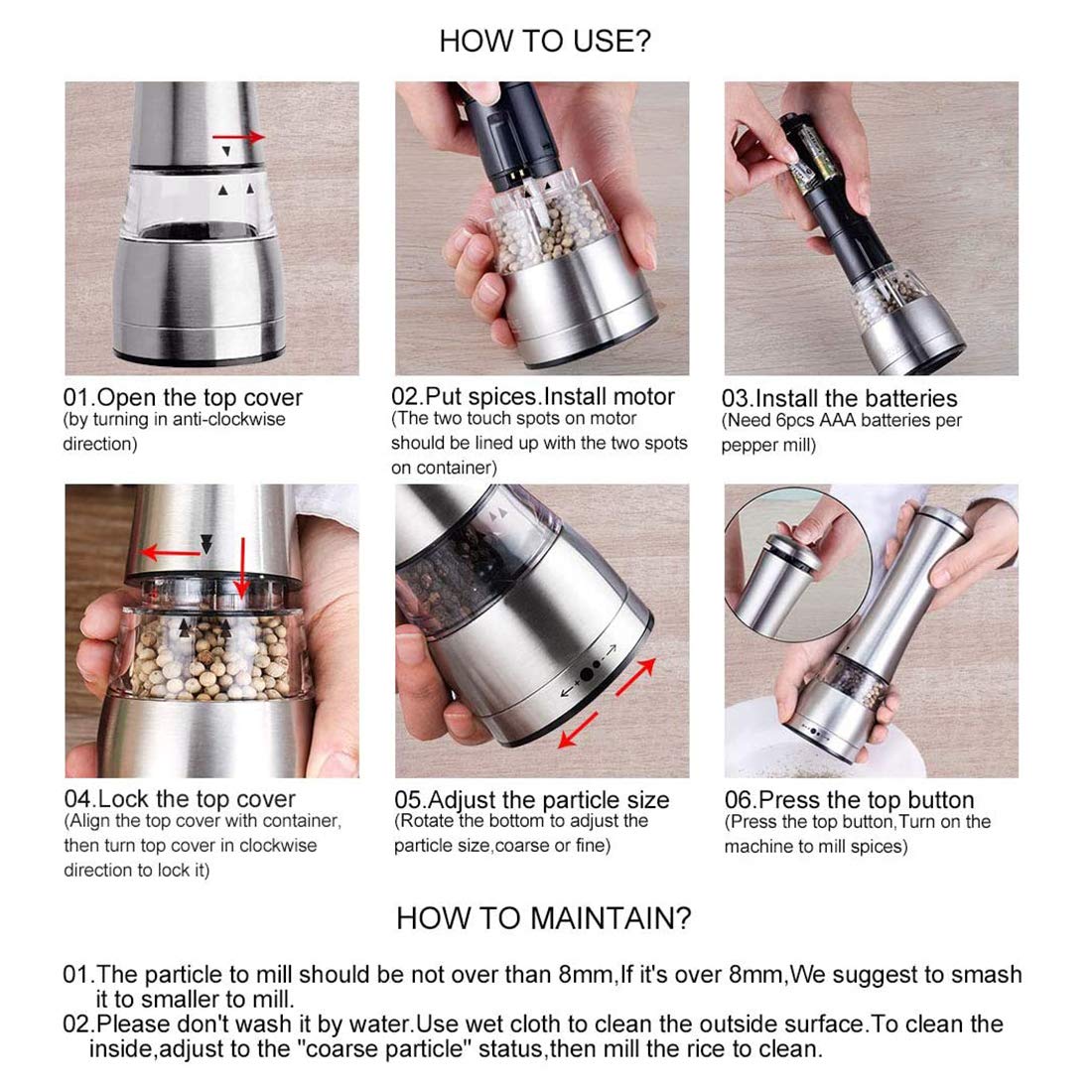 HOW TO USE?

01.Open the top cover
(by turning in anti-clockwise direction)

02.Put spices.Install motor
(The two touch spots on motor should be lined up with the two spots on container)

03.Install the batteries
(Need 6pcs AAA batteries per pepper mill)

04.Lock the top cover
(Align the top cover with container, then turn top cover in clockwise direction to lock it)

05.Adjust the particle size
(Rotate the bottom to adjust the particle size,coarse or fine)

06.Press the top button
(Press the top button,Turn on the machine to mill spices)

HOW TO MAINTAIN?

01.The particle to mill should be not over than 8mm,If it's over 8mm,We suggest to smash it to smaller to mill.
02.Please don't wash it by water.Use wet cloth to clean the outside surface.To clean the inside,adjust to the "coarse particle" status,then mill the rice to clean.