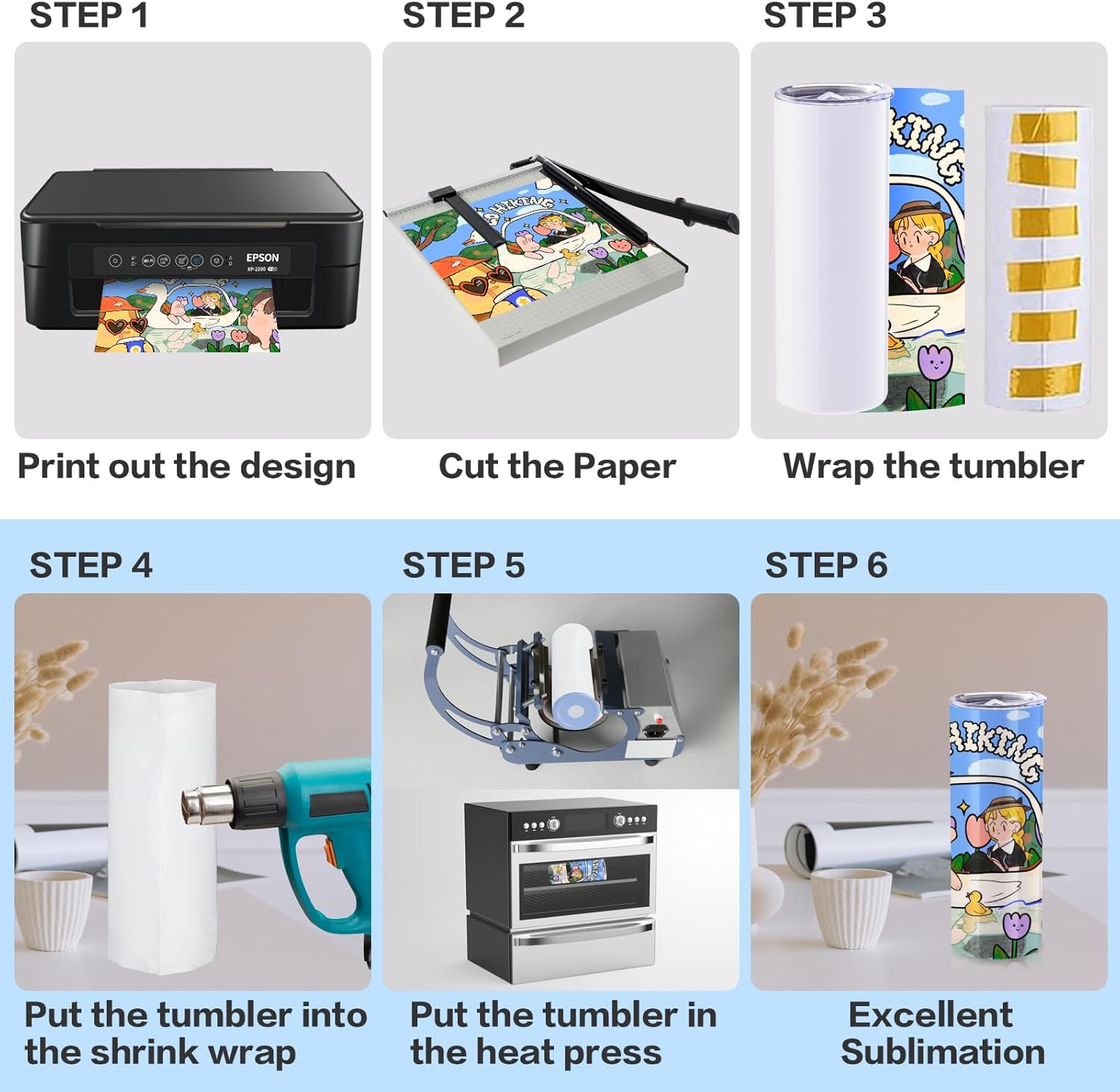 STEP 1

EPSON
XP-2100

Print out the design

STEP 2

HIKING

Cut the Paper

STEP 3

HIKING

Wrap the tumbler

STEP 4

Put the tumbler into the shrink wrap

STEP 5

Put the tumbler in the heat press

STEP 6

HIKING

Excellent Sublimation