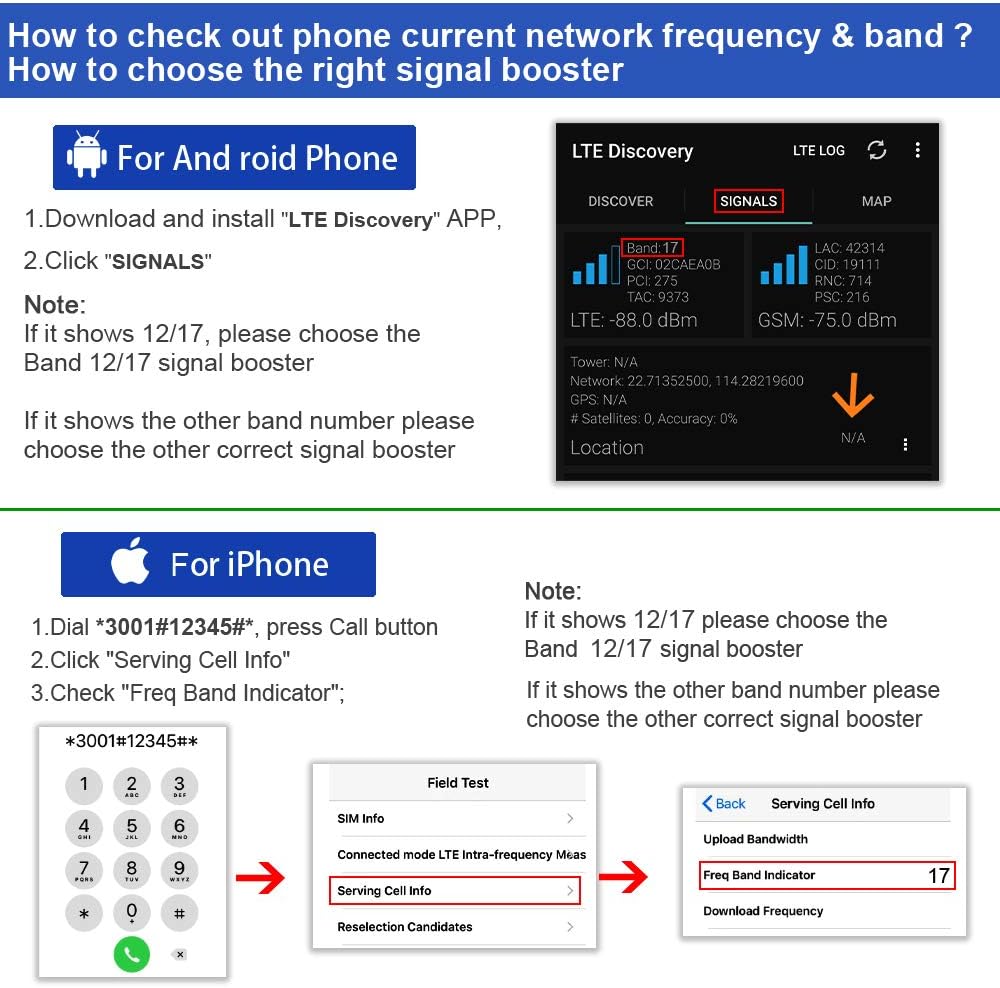 How to check out phone current network frequency & band ?
How to choose the right signal booster

For And roid Phone

1.Download and install "LTE Discovery" APP,

2.Click "SIGNALS"

Note:
If it shows 12/17, please choose the Band 12/17 signal booster

If it shows the other band number please choose the other correct signal booster

LTE Discovery LTE LOG

DISCOVER SIGNALS MAP

Band:17
GCI: 02CAEA0B
PCI: 275
TAC: 9373
LTE: -88.0 dBm

LAC: 42314
CID: 19111
RNC: 714
PSC: 216
GSM: -75.0 dBm

Tower: N/A
Network: 22.71352500, 114.28219600
GPS: N/A
# Satellites: 0, Accuracy: 0%
Location
N/A

For iPhone

1.Dial *3001#12345#*, press Call button
2.Click "Serving Cell Info"
3.Check "Freq Band Indicator";

Note:
If it shows 12/17 please choose the Band 12/17 signal booster

If it shows the other band number please choose the other correct signal booster

*3001#12345#*

1
2 ABC
3 DEF
4 GHI
5 JKL
6 MNO
7 PQRS
8 TUV
9 WXYZ
*
0 +
#

Field Test
SIM Info
Connected mode LTE Intra-frequency Meas
Serving Cell Info
Reselection Candidates

Back Serving Cell Info
Upload Bandwidth
Freq Band Indicator 17
Download Frequency