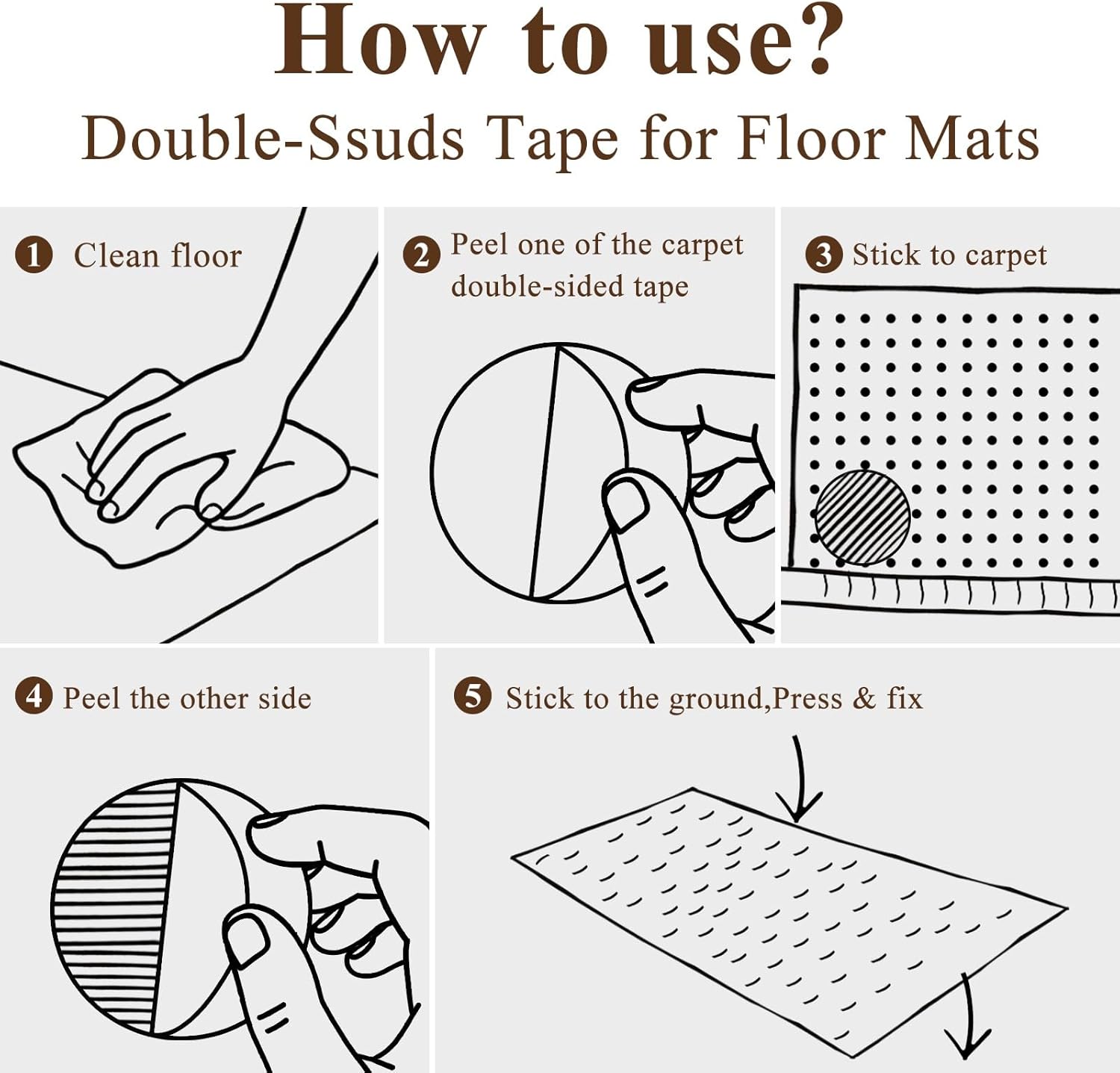 How to use?

Double-Ssuds Tape for Floor Mats

1 Clean floor

2 Peel one of the carpet double-sided tape

3 Stick to carpet

4 Peel the other side

5 Stick to the ground,Press & fix