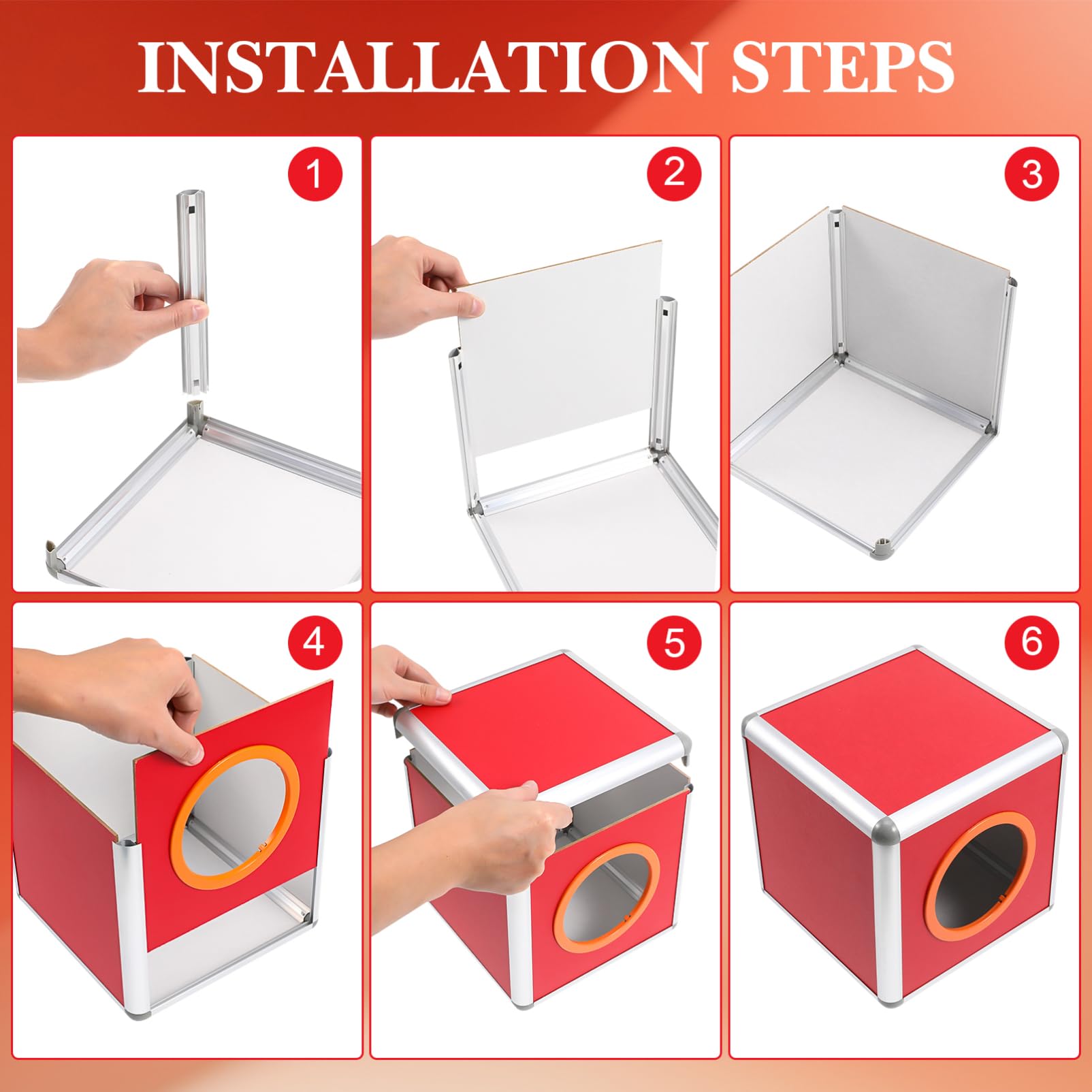 INSTALLATION STEPS

1

2

3

4

5

6