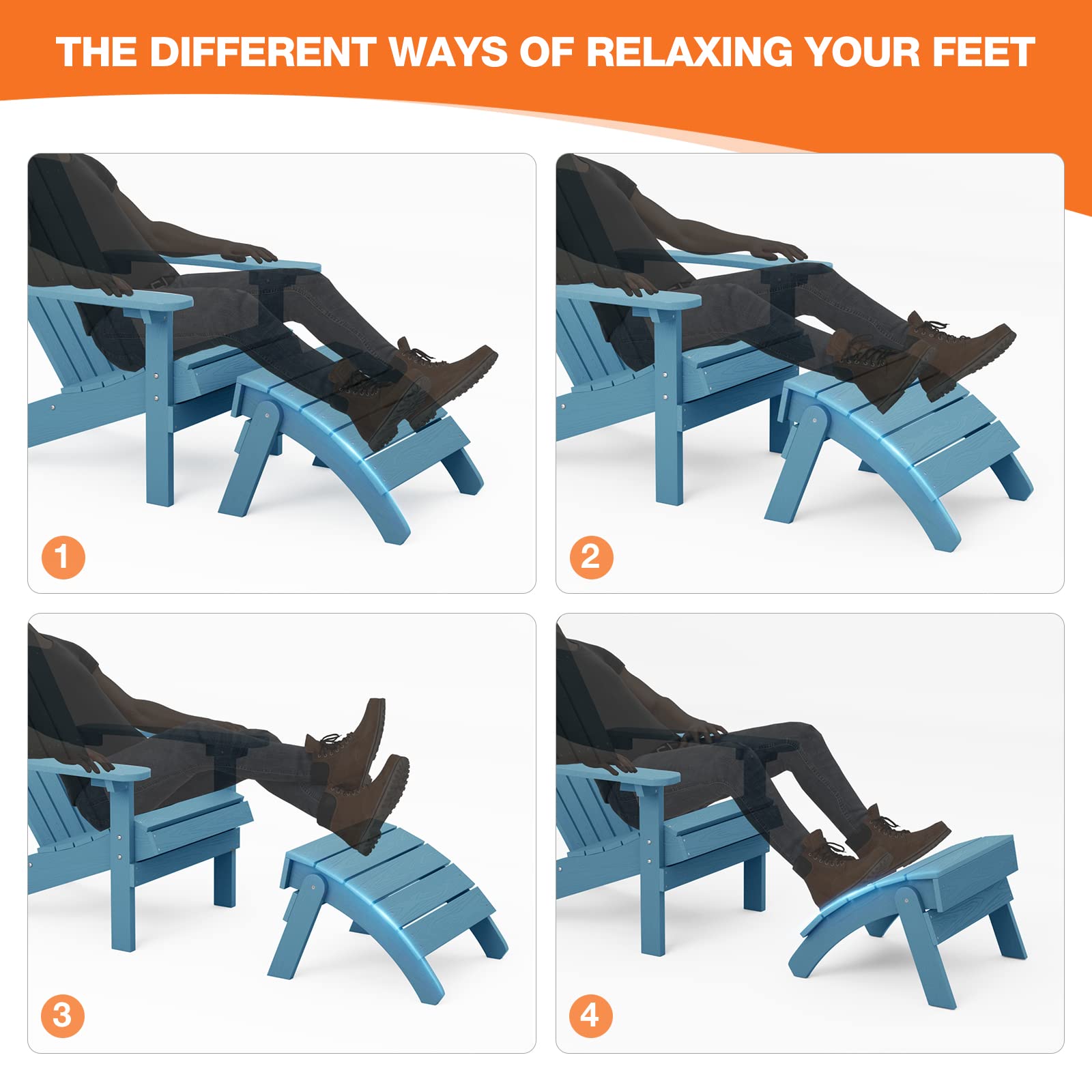 THE DIFFERENT WAYS OF RELAXING YOUR FEET

1

2

3

4