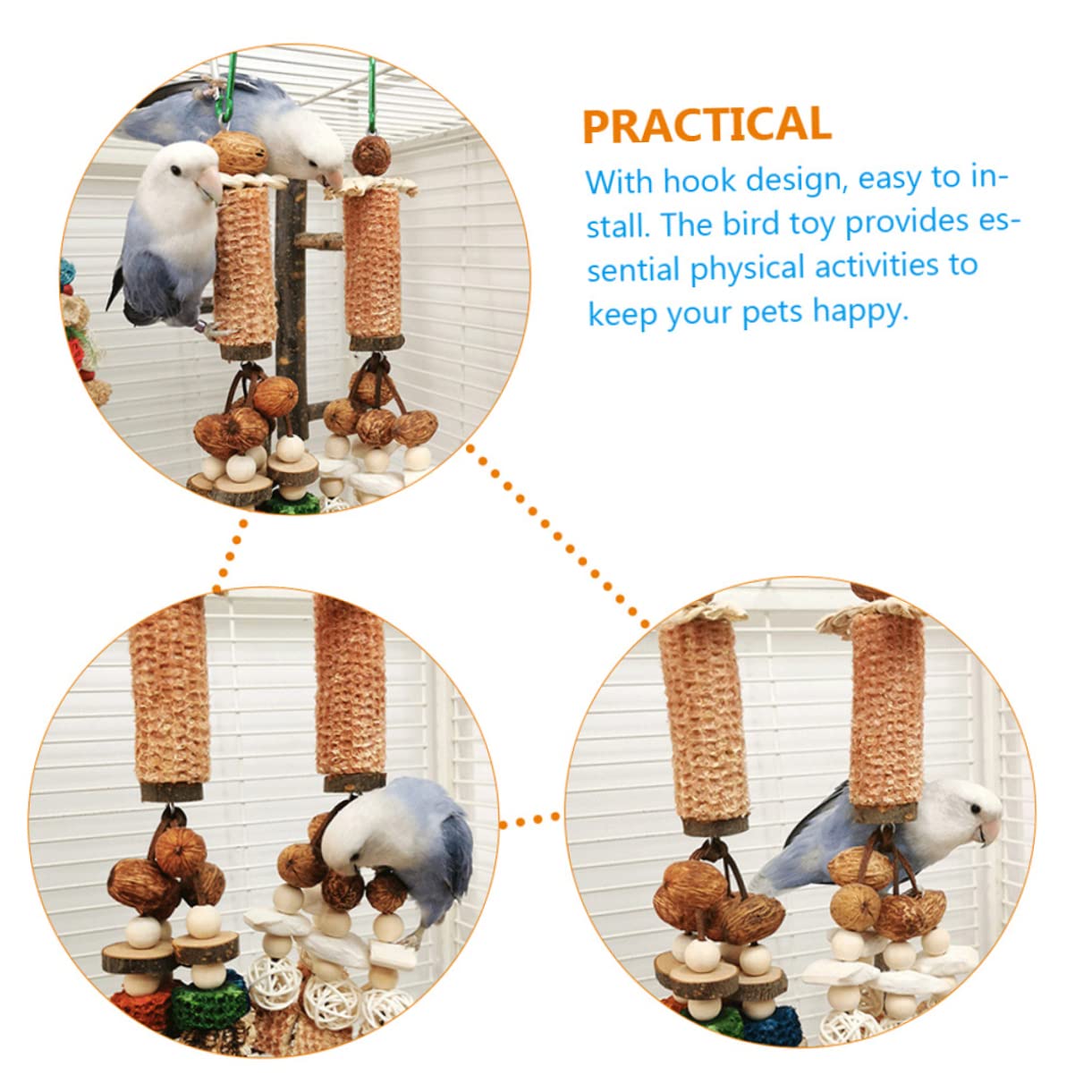 PRACTICAL

With hook design, easy to install. The bird toy provides essential physical activities to keep your pets happy.