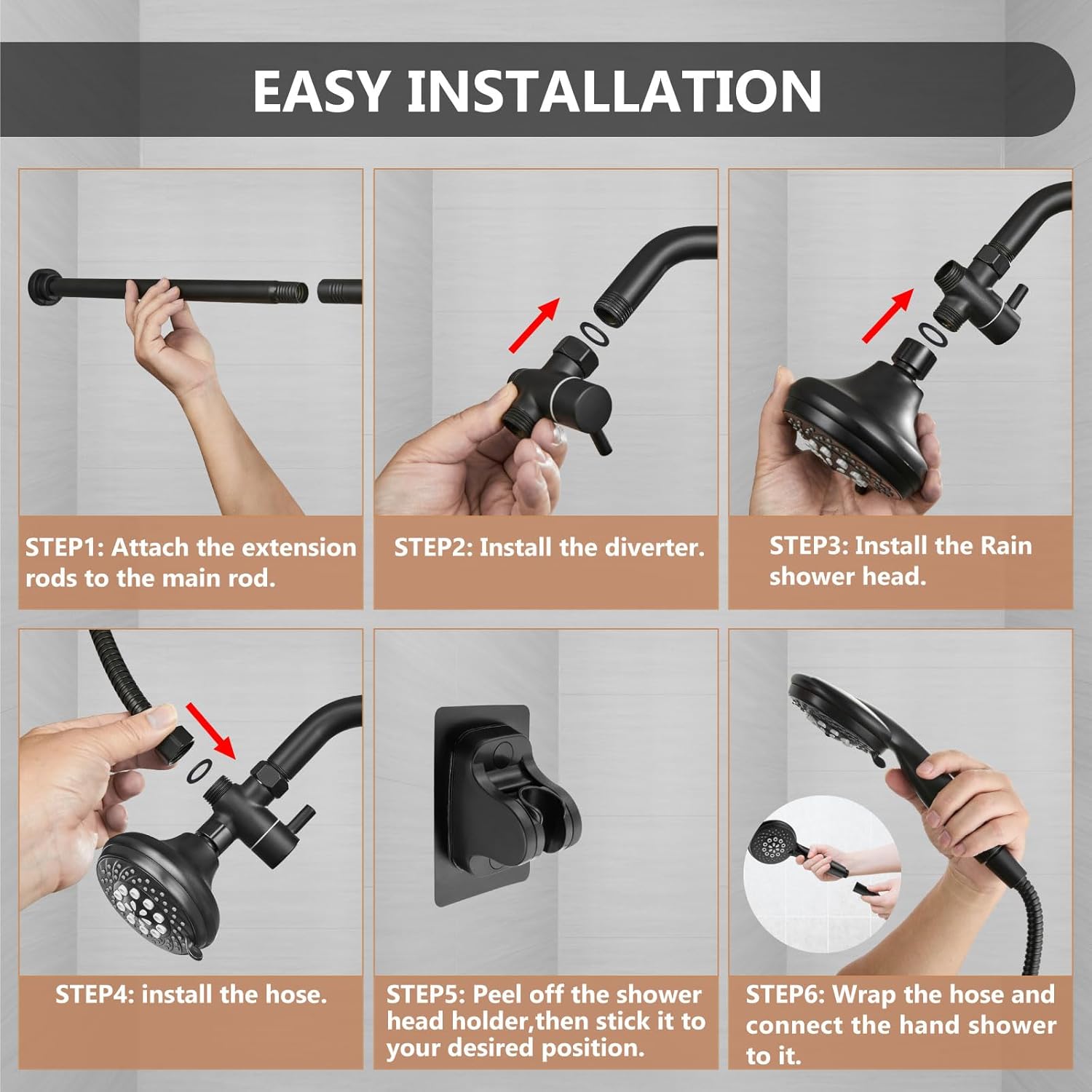 EASY INSTALLATION

STEP1: Attach the extension rods to the main rod.

STEP2: Install the diverter.

STEP3: Install the Rain shower head.

STEP4: install the hose.

STEP5: Peel off the shower head holder,then stick it to your desired position.

STEP6: Wrap the hose and connect the hand shower to it.