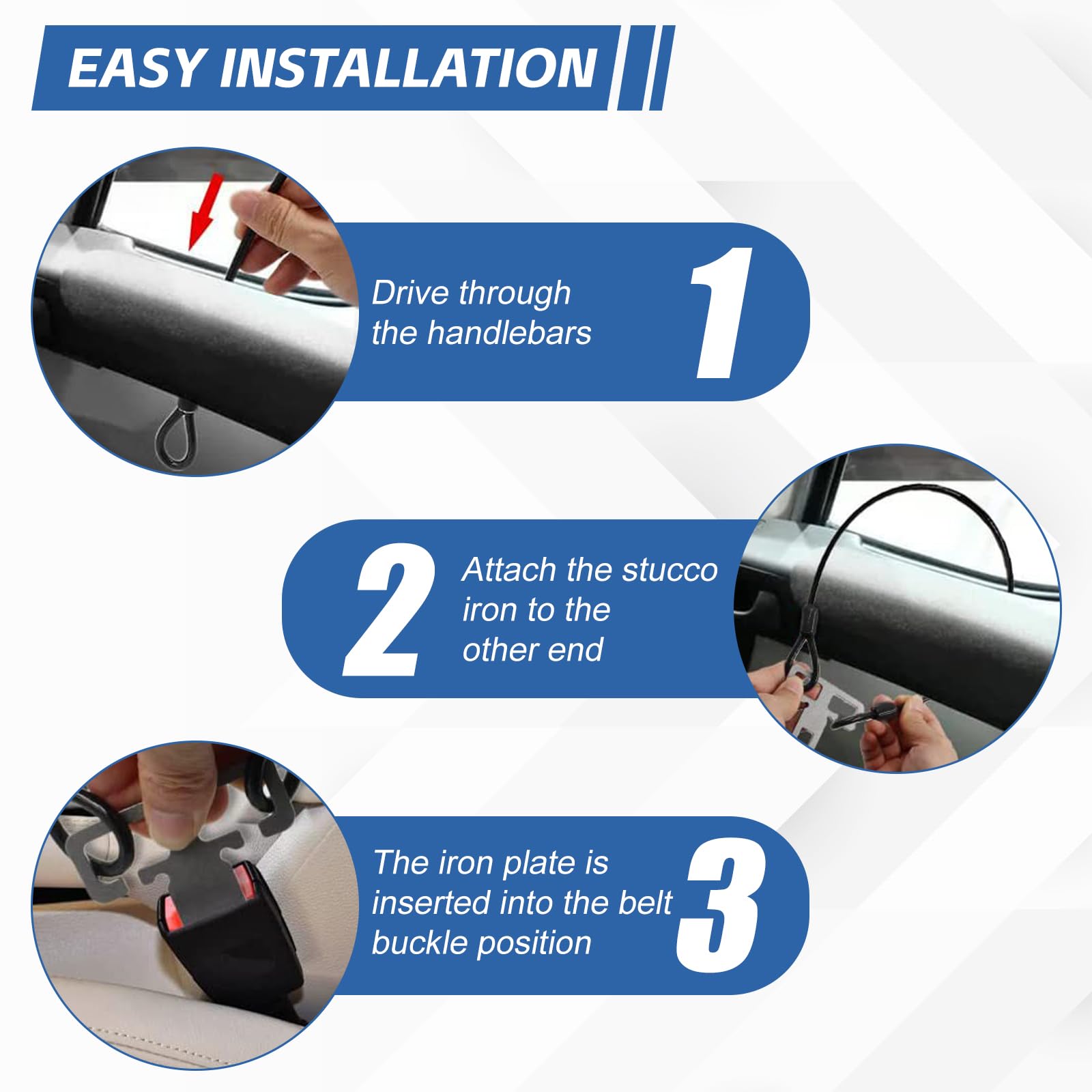 EASY INSTALLATION

Drive through the handlebars

1

2

Attach the stucco iron to the other end

The iron plate is inserted into the belt buckle position

3