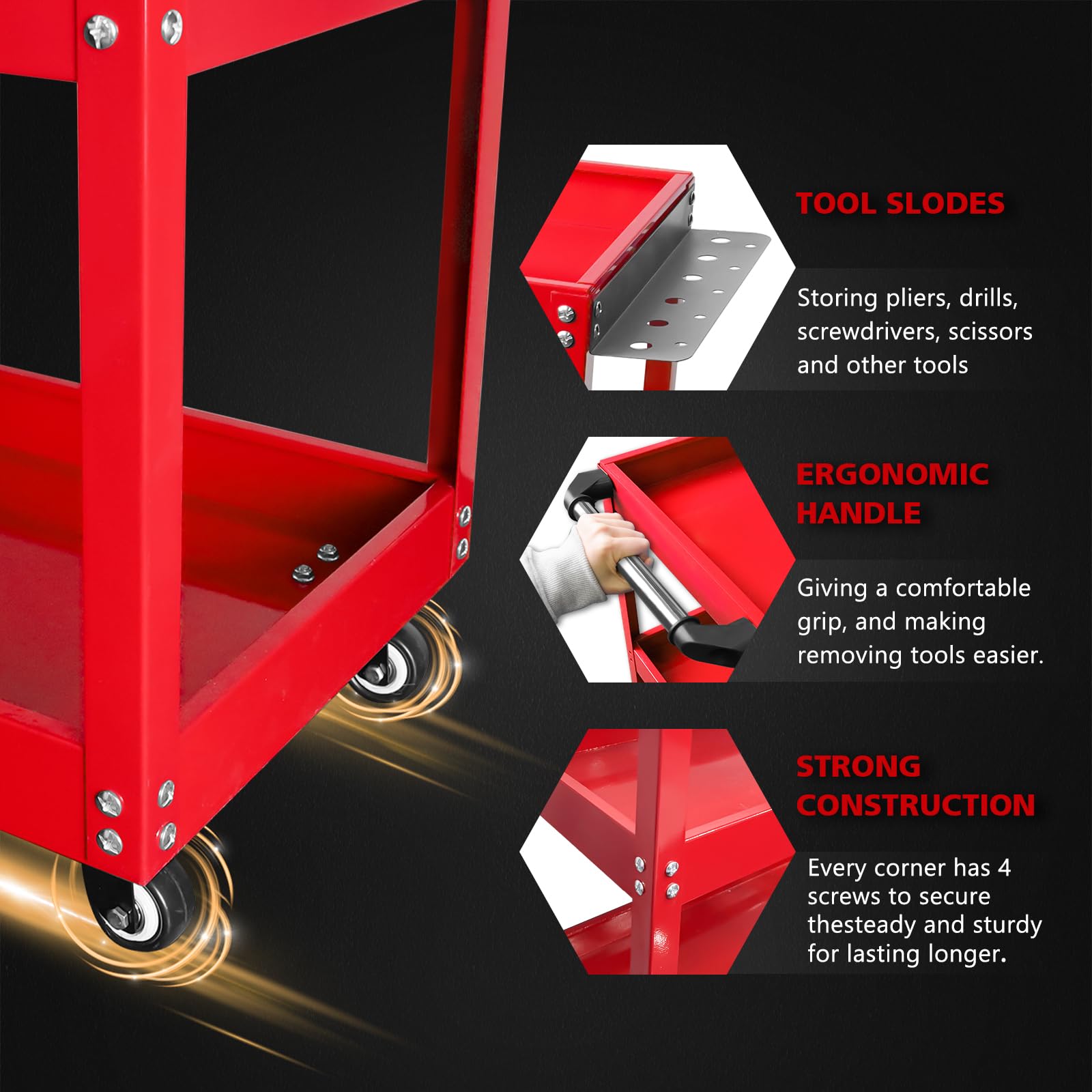 TOOL SLODES

Storing pliers, drills, screwdrivers, scissors and other tools

ERGONOMIC HANDLE

Giving a comfortable grip, and making removing tools easier.

STRONG CONSTRUCTION

Every corner has 4 screws to secure thesteady and sturdy for lasting longer.