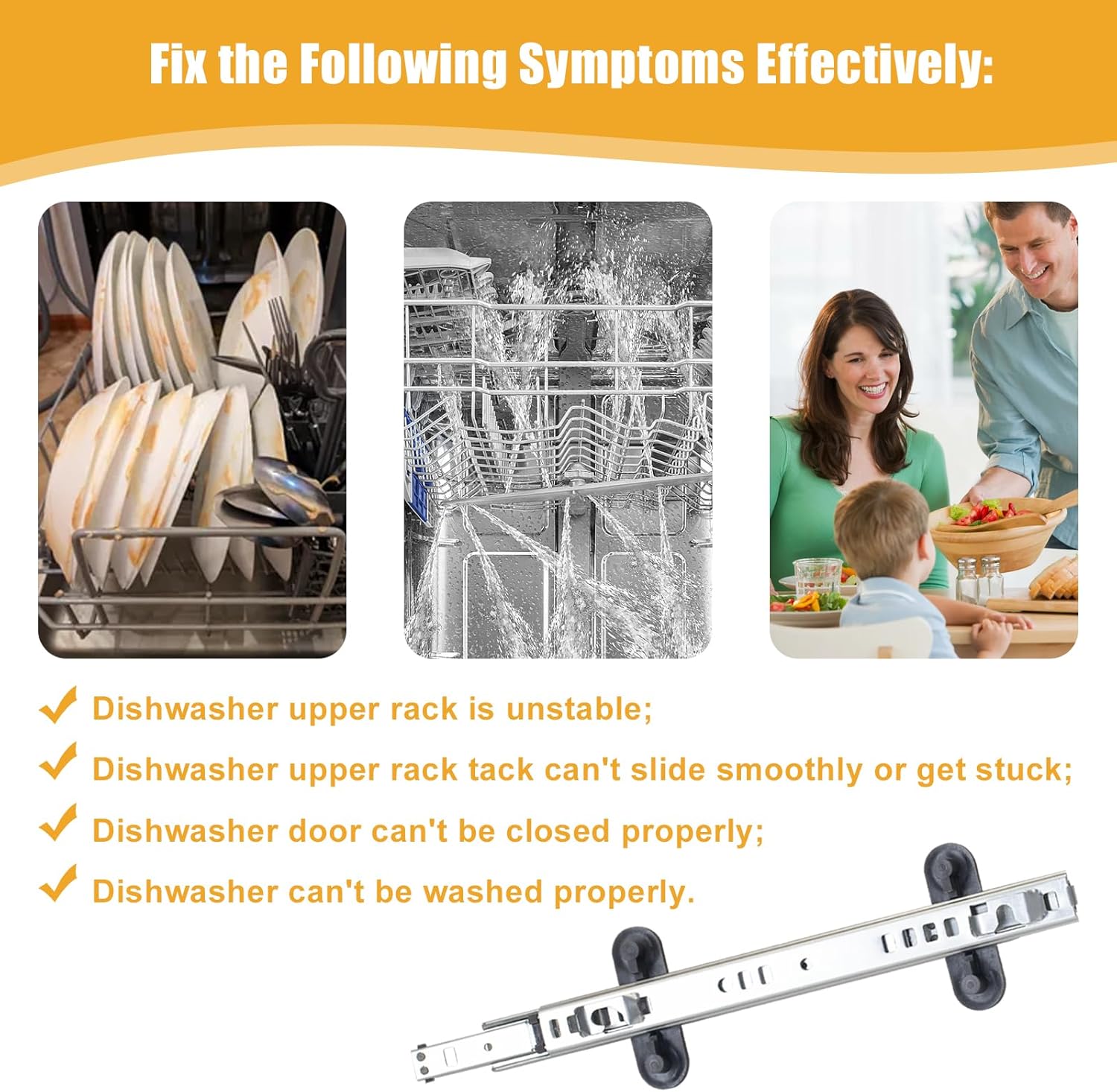 Fix the Following Symptoms Effectively:

Dishwasher upper rack is unstable;

Dishwasher upper rack tack can't slide smoothly or get stuck;

Dishwasher door can't be closed properly;

Dishwasher can't be washed properly.