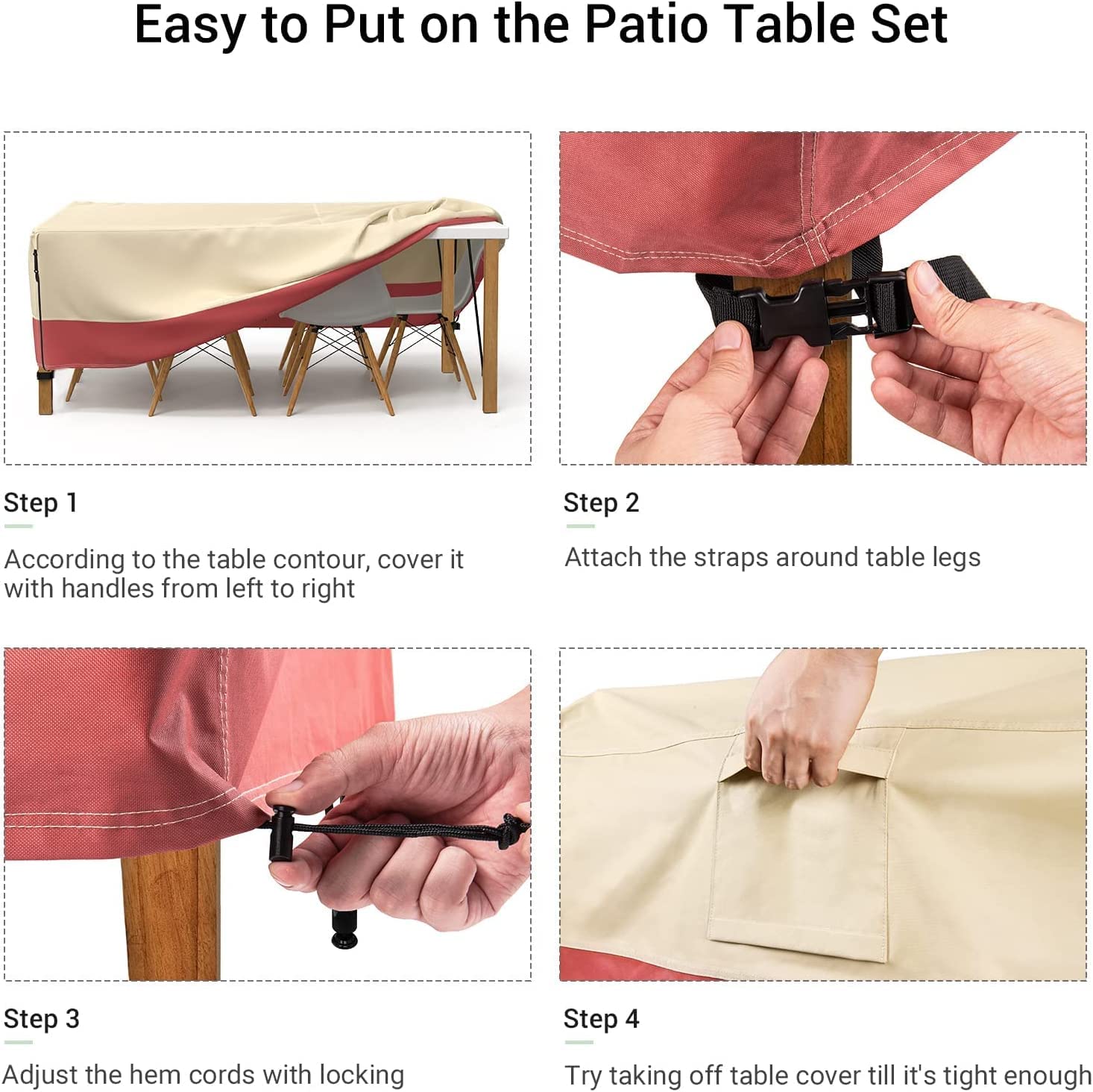 Easy to Put on the Patio Table Set

Step 1

According to the table contour, cover it with handles from left to right

Step 2

Attach the straps around table legs

Step 3

Adjust the hem cords with locking

Step 4

Try taking off table cover till it's tight enough