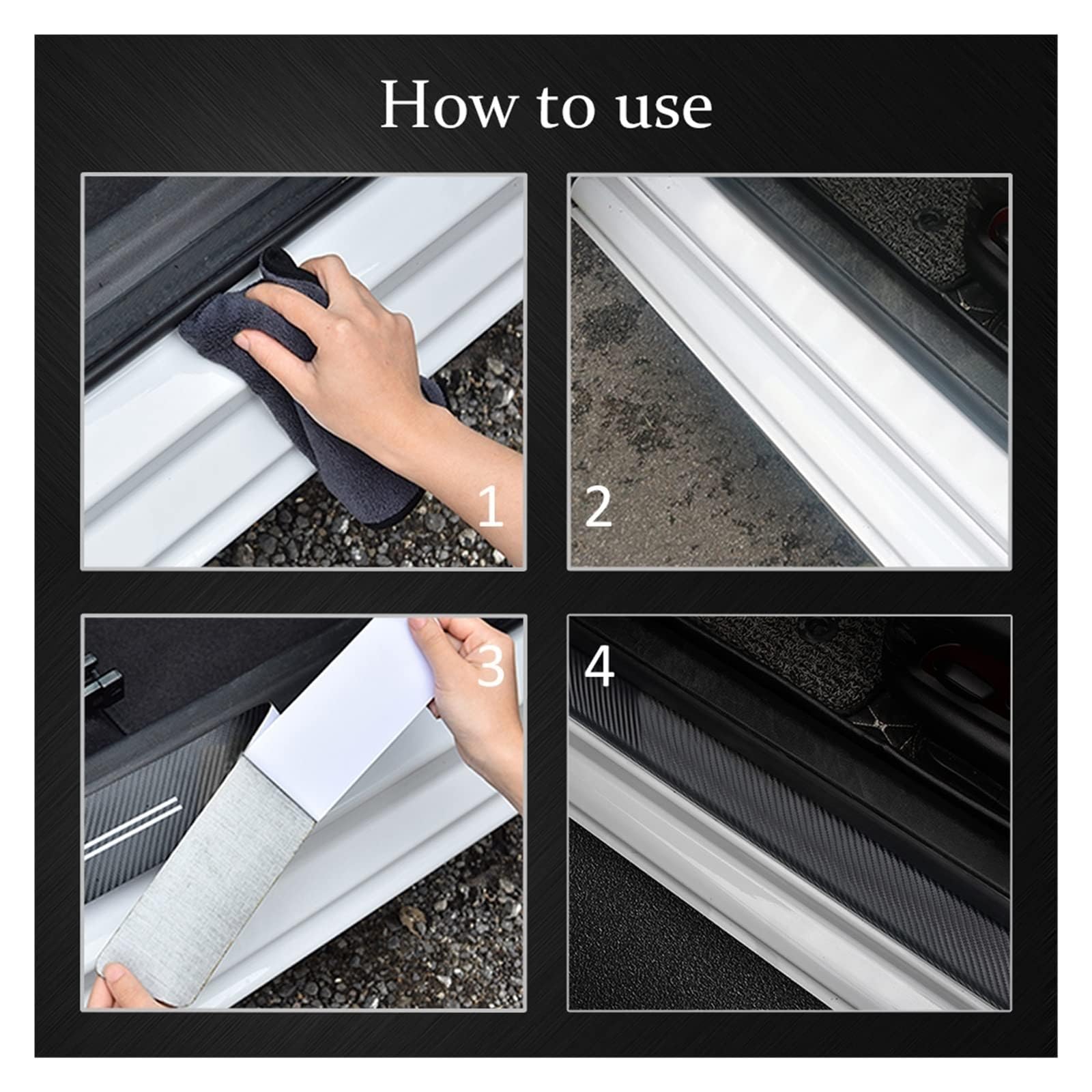 How to use

1

2

3

4