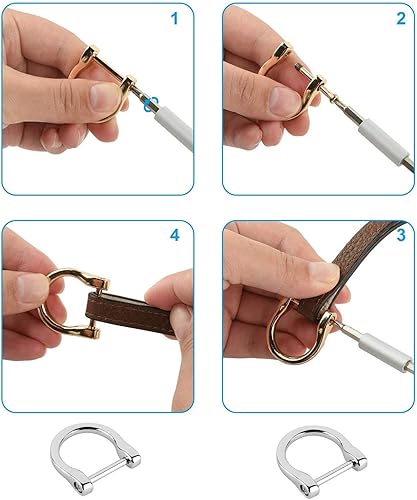 1

2

4

3