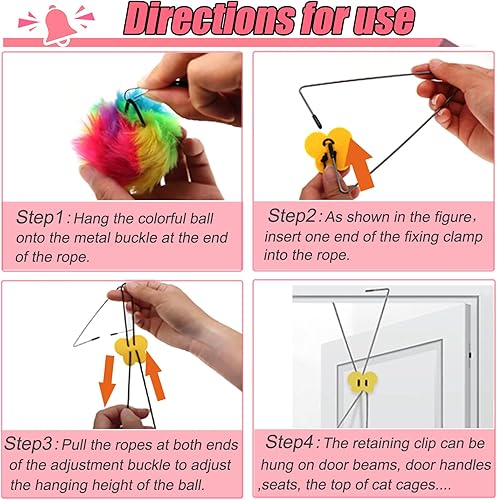 Directions for use

Step1 : Hang the colorful ball onto the metal buckle at the end of the rope.

Step2 : As shown in the figure, insert one end of the fixing clamp into the rope.

Step3 : Pull the ropes at both ends of the adjustment buckle to adjust the hanging height of the ball.

Step4 : The retaining clip can be hung on door beams, door handles ,seats, the top of cat cages....