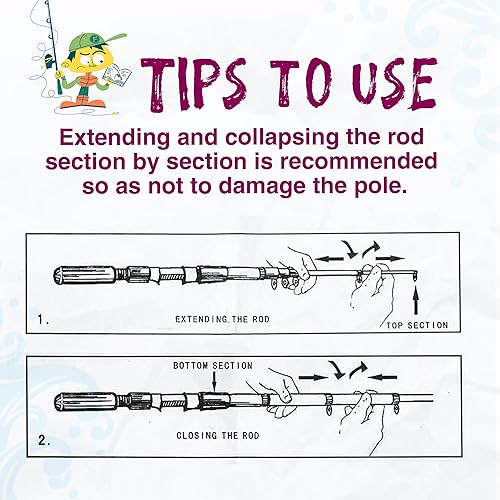 TIPS TO USE

Extending and collapsing the rod section by section is recommended so as not to damage the pole.

1.

EXTENDING THE ROD

TOP SECTION

BOTTOM SECTION

2.

CLOSING THE ROD