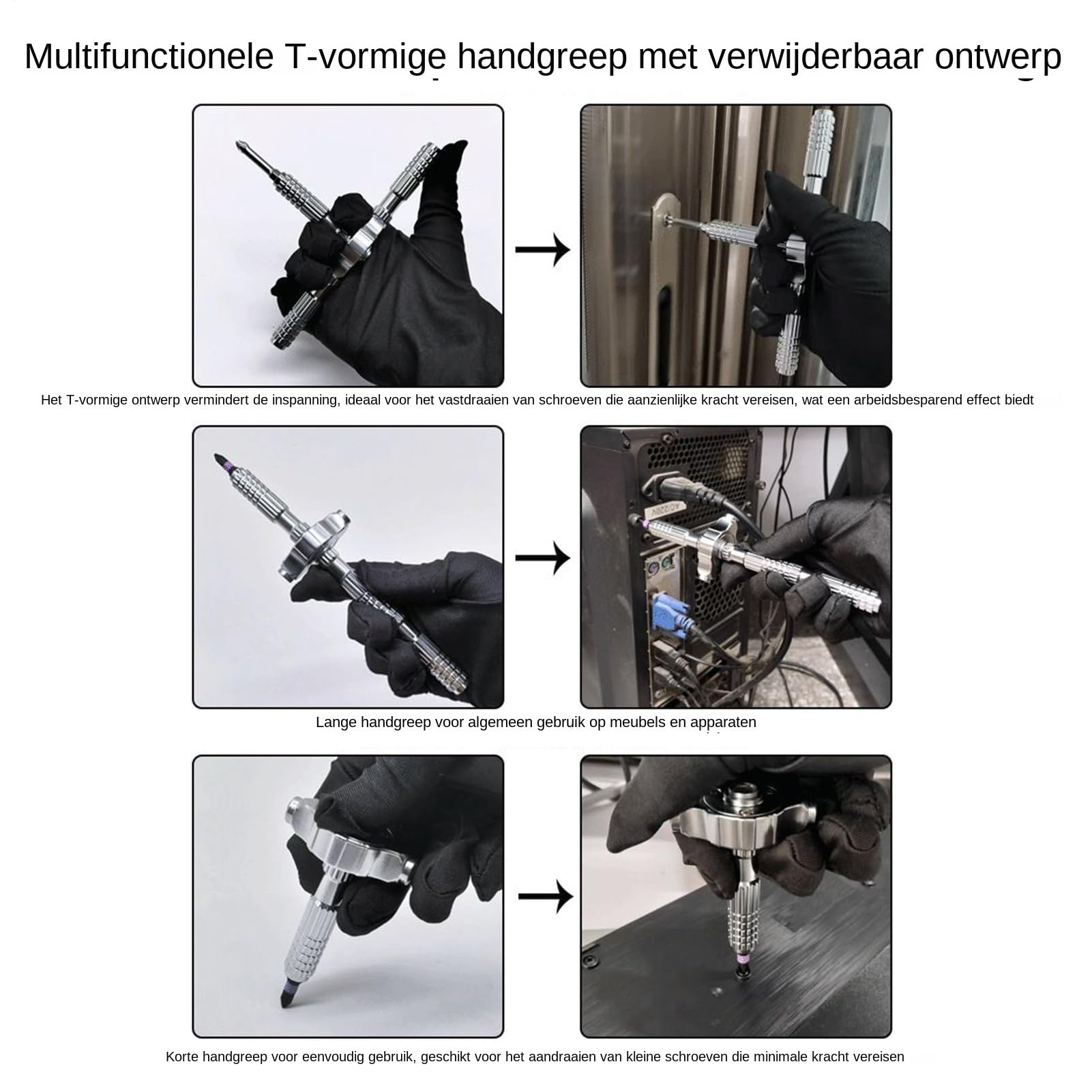 Multifunctionele T-vormige handgreep met verwijderbaar ontwerp

Het T-vormige ontwerp vermindert de inspanning, ideaal voor het vastdraaien van schroeven die aanzienlijke kracht vereisen, wat een arbeidsbesparend effect biedt

AC/220V

Lange handgreep voor algemeen gebruik op meubels en apparaten

Korte handgreep voor eenvoudig gebruik, geschikt voor het aandraaien van kleine schroeven die minimale kracht vereisen