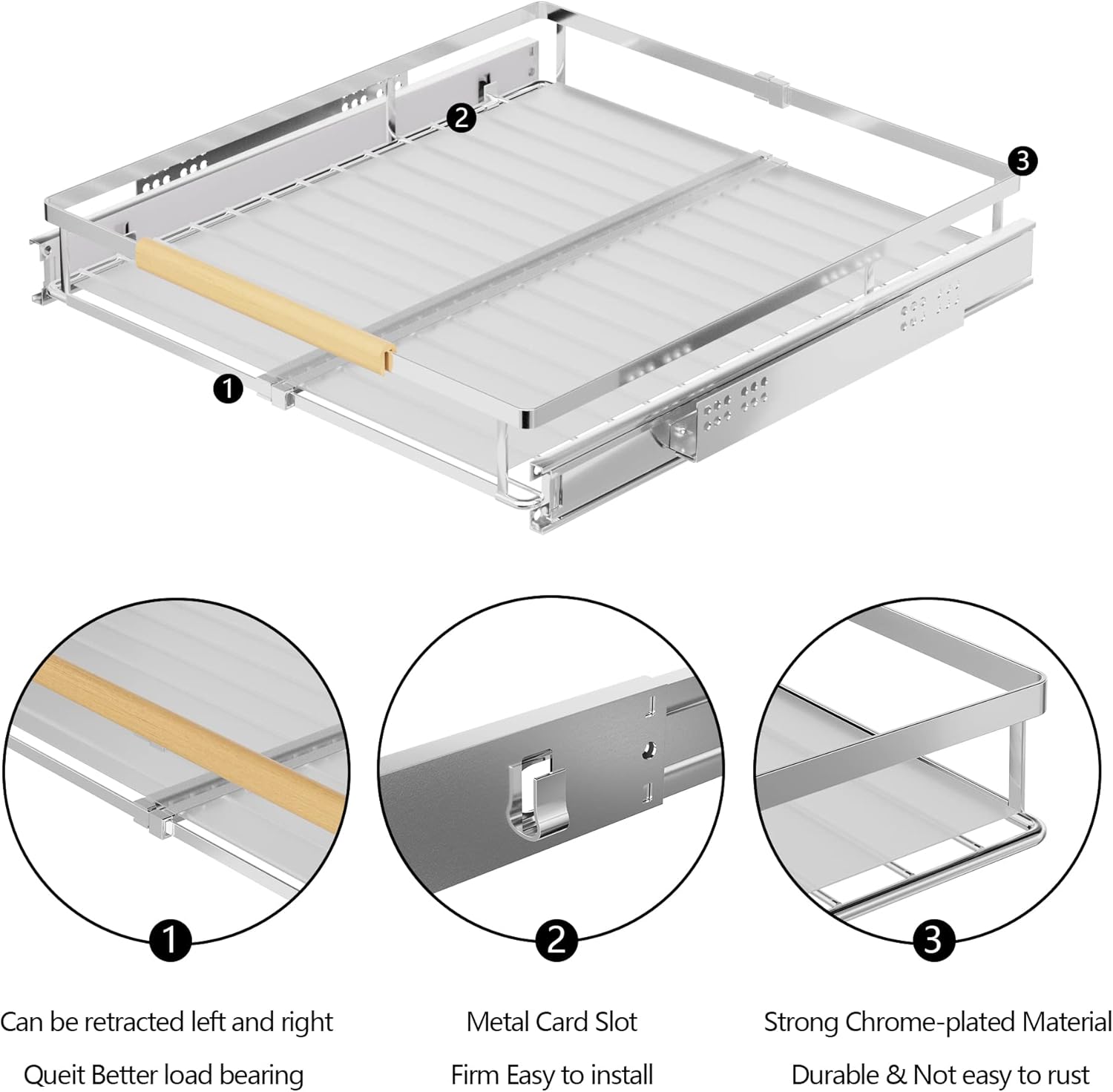 2

3

1

1

2

3

Can be retracted left and right
Queit Better load bearing

Metal Card Slot
Firm Easy to install

Strong Chrome-plated Material
Durable & Not easy to rust