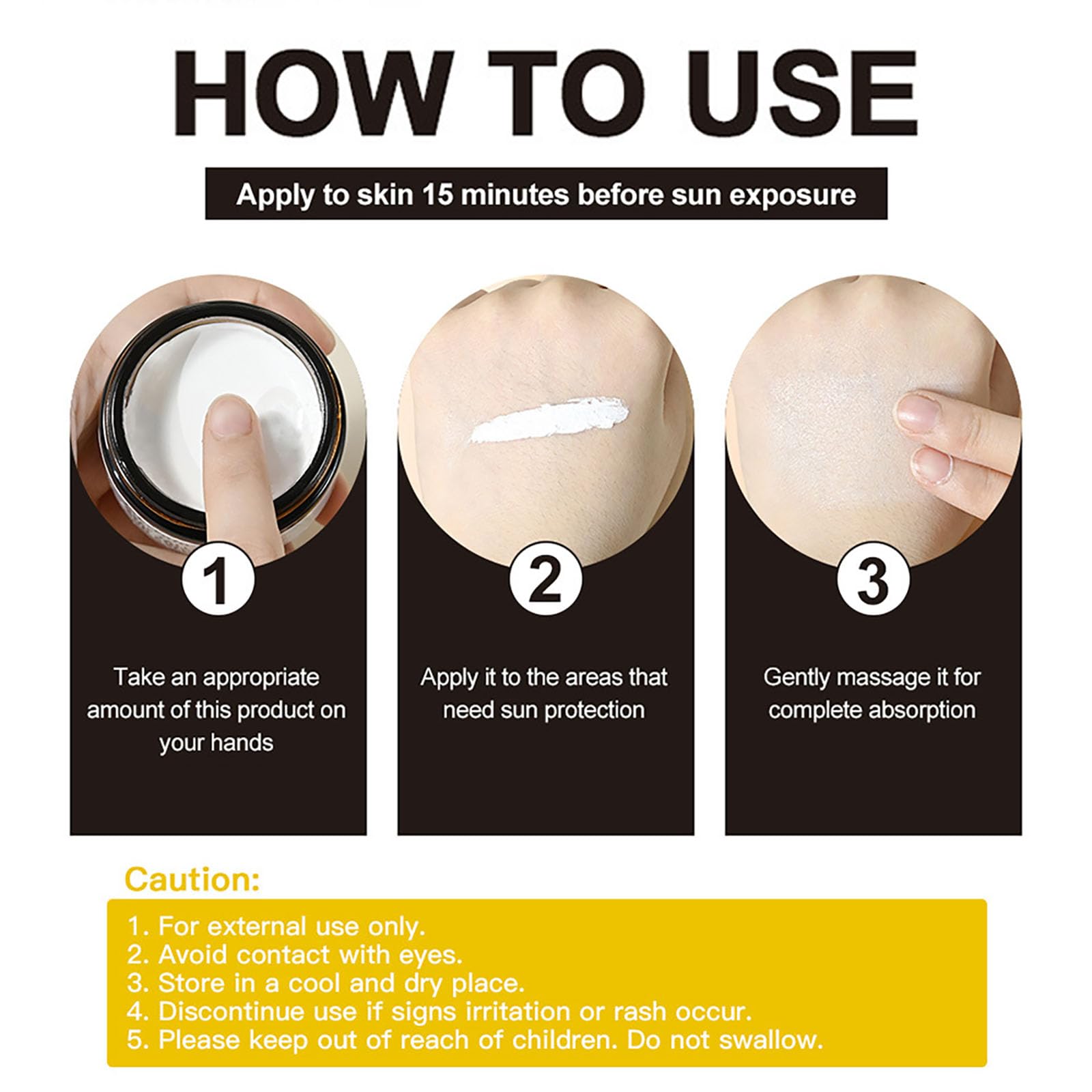 HOW TO USE

Apply to skin 15 minutes before sun exposure

1

Take an appropriate amount of this product on your hands

2

Apply it to the areas that need sun protection

3

Gently massage it for complete absorption

Caution:

1. For external use only.
2. Avoid contact with eyes.
3. Store in a cool and dry place.
4. Discontinue use if signs irritation or rash occur.
5. Please keep out of reach of children. Do not swallow.