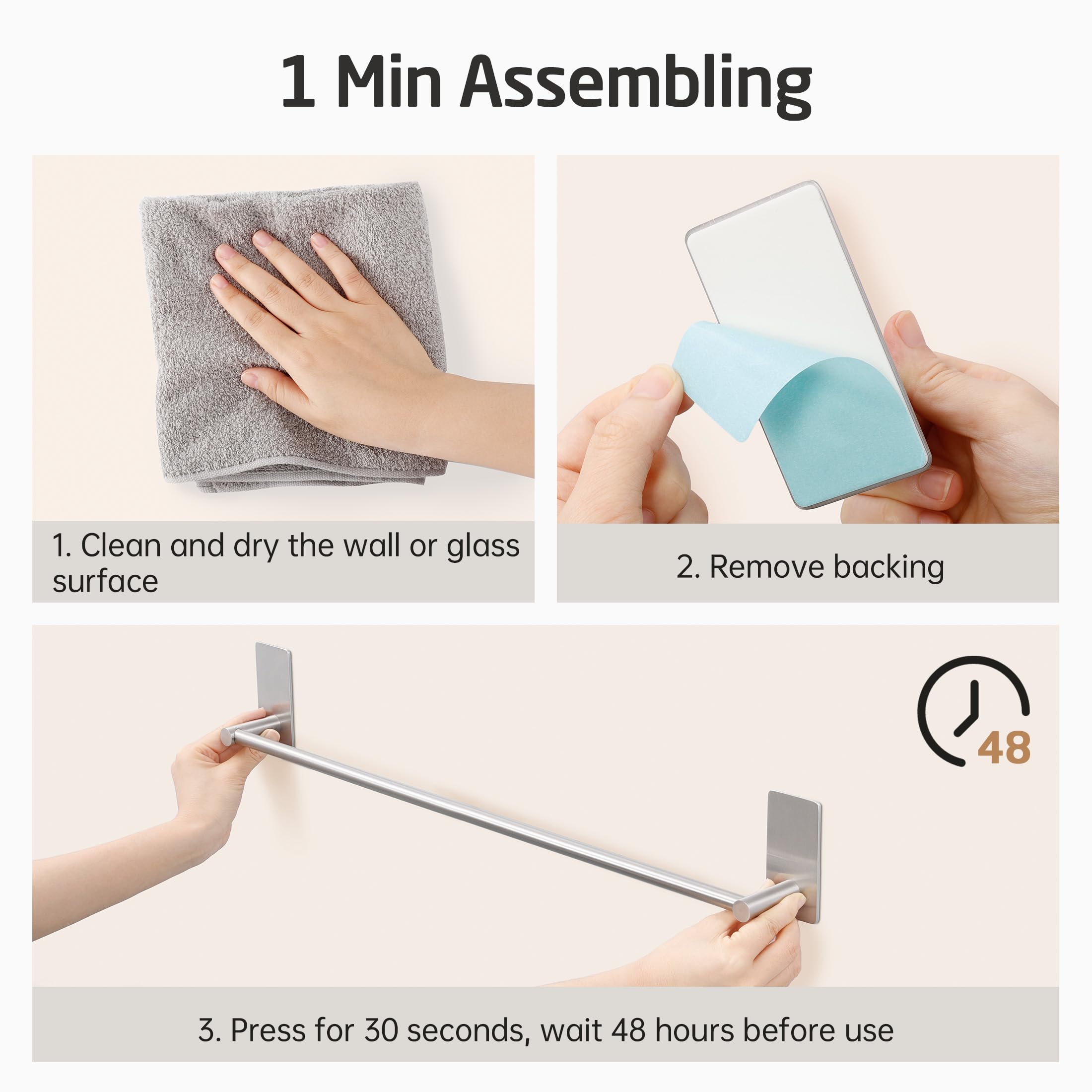 1 Min Assembling

1. Clean and dry the wall or glass surface

2. Remove backing

48

3. Press for 30 seconds, wait 48 hours before use