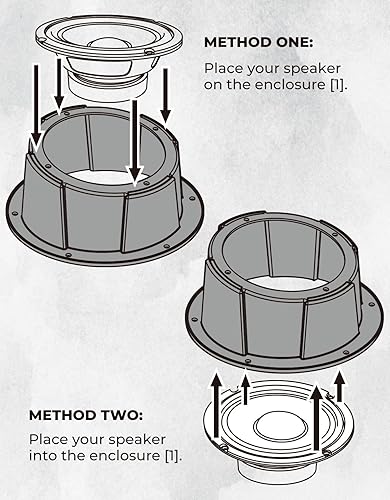 METHOD ONE:

Place your speaker on the enclosure [1].

METHOD TWO:

Place your speaker into the enclosure [1].