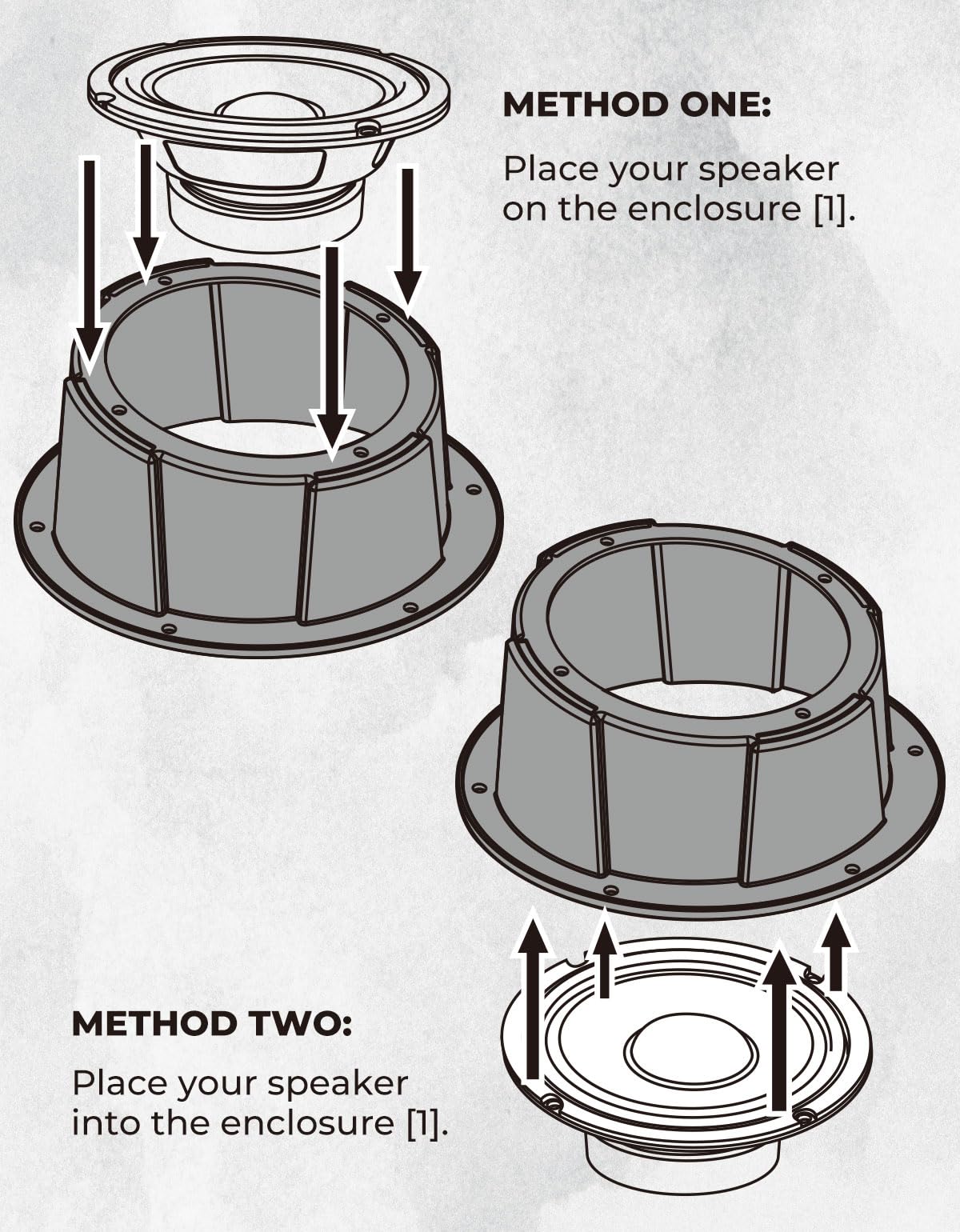 METHOD ONE:

Place your speaker on the enclosure [1].

METHOD TWO:

Place your speaker into the enclosure [1].