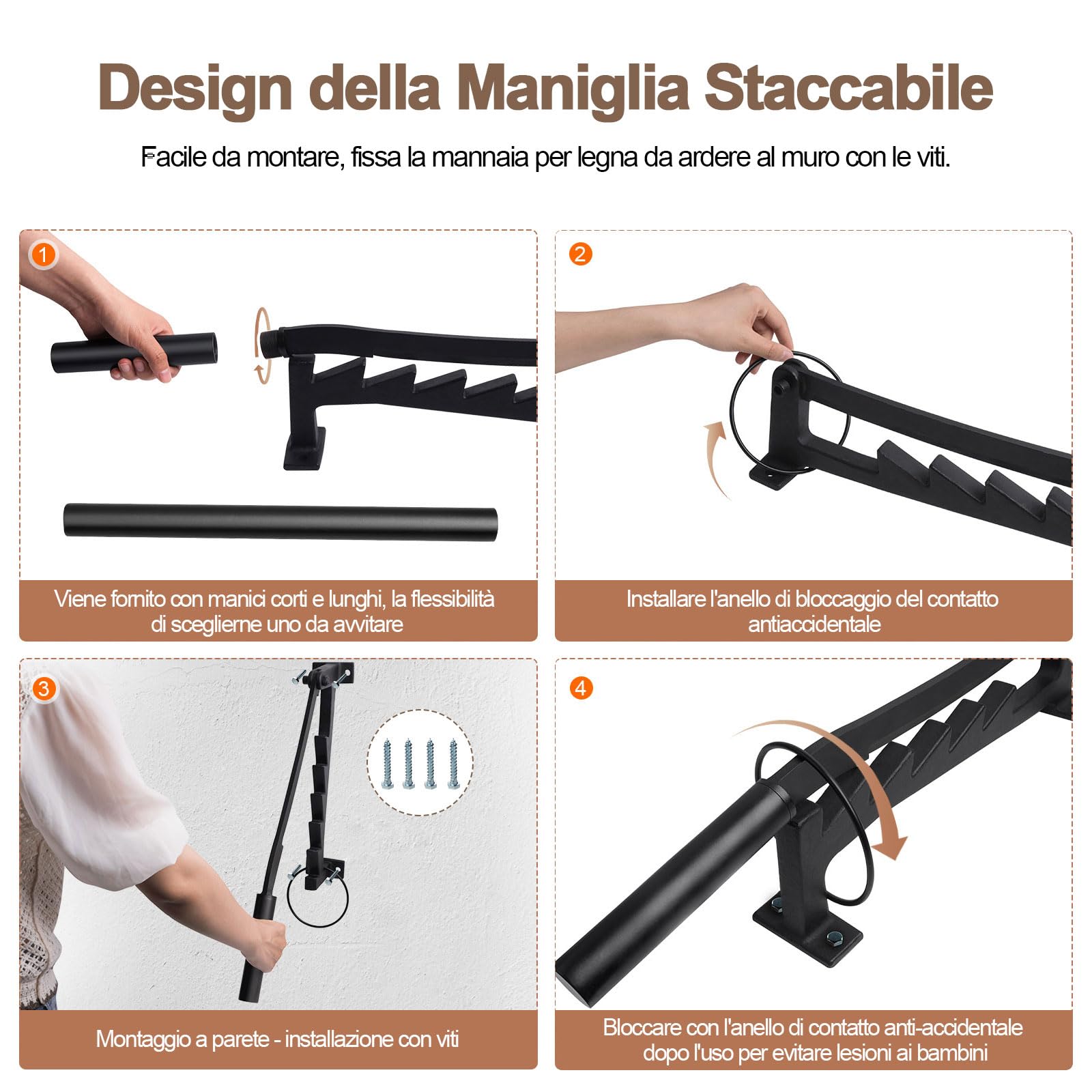 Design della Maniglia Staccabile

Facile da montare, fissa la mannaia per legna da ardere al muro con le viti.

1

Viene fornito con manici corti e lunghi, la flessibilità di sceglierne uno da avvitare

2

Installare l'anello di bloccaggio del contatto antiaccidentale

3

Montaggio a parete - installazione con viti

4

Bloccare con l'anello di contatto anti-accidentale dopo l'uso per evitare lesioni ai bambini