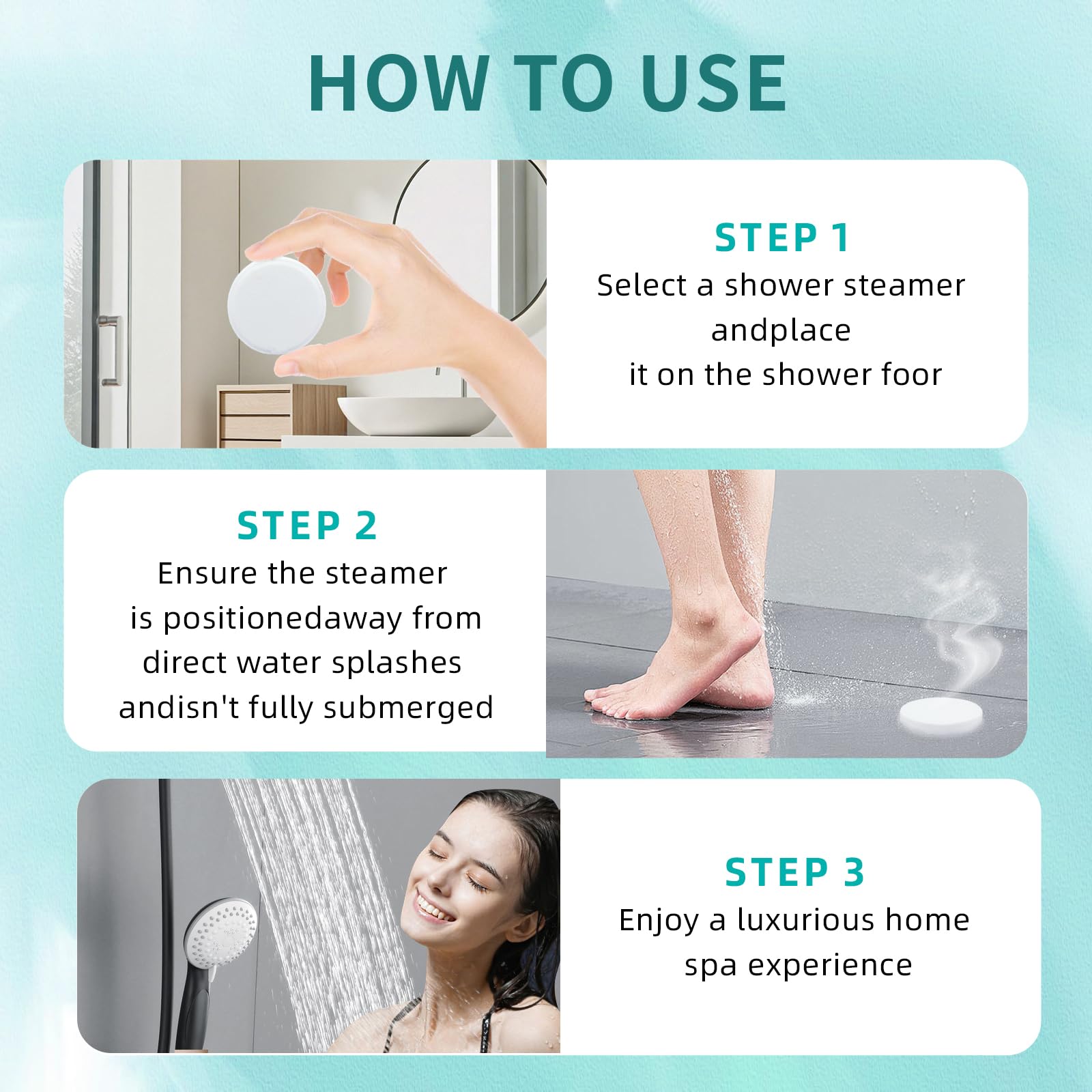 HOW TO USE

STEP 1
Select a shower steamer andplace it on the shower foor

STEP 2
Ensure the steamer is positionedaway from direct water splashes andisn't fully submerged

STEP 3
Enjoy a luxurious home spa experience