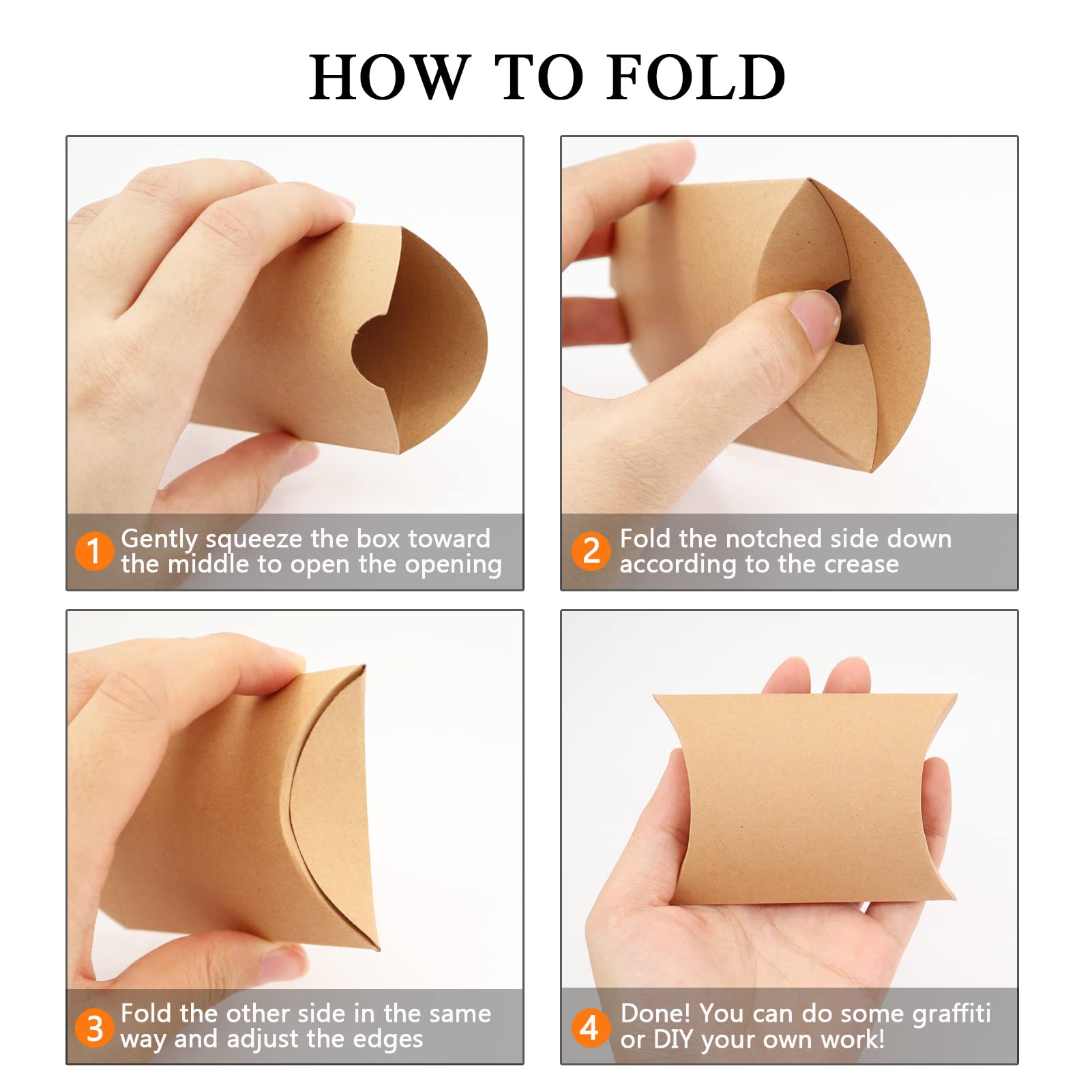 HOW TO FOLD

1 Gently squeeze the box toward the middle to open the opening

2 Fold the notched side down according to the crease

3 Fold the other side in the same way and adjust the edges

4 Done! You can do some graffiti or DIY your own work!