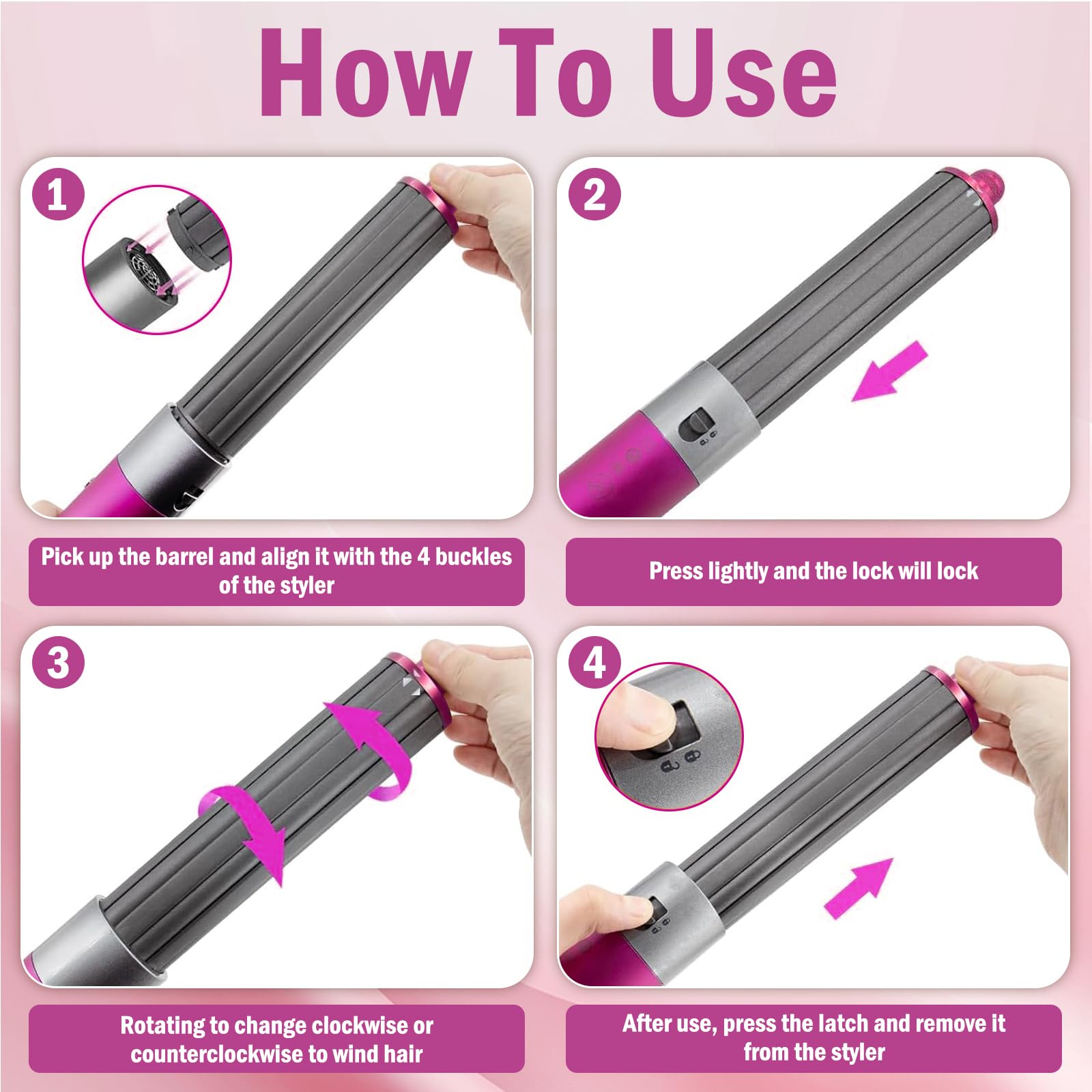 How To Use

1

Pick up the barrel and align it with the 4 buckles of the styler

2

Press lightly and the lock will lock

3

Rotating to change clockwise or counterclockwise to wind hair

4

After use, press the latch and remove it from the styler