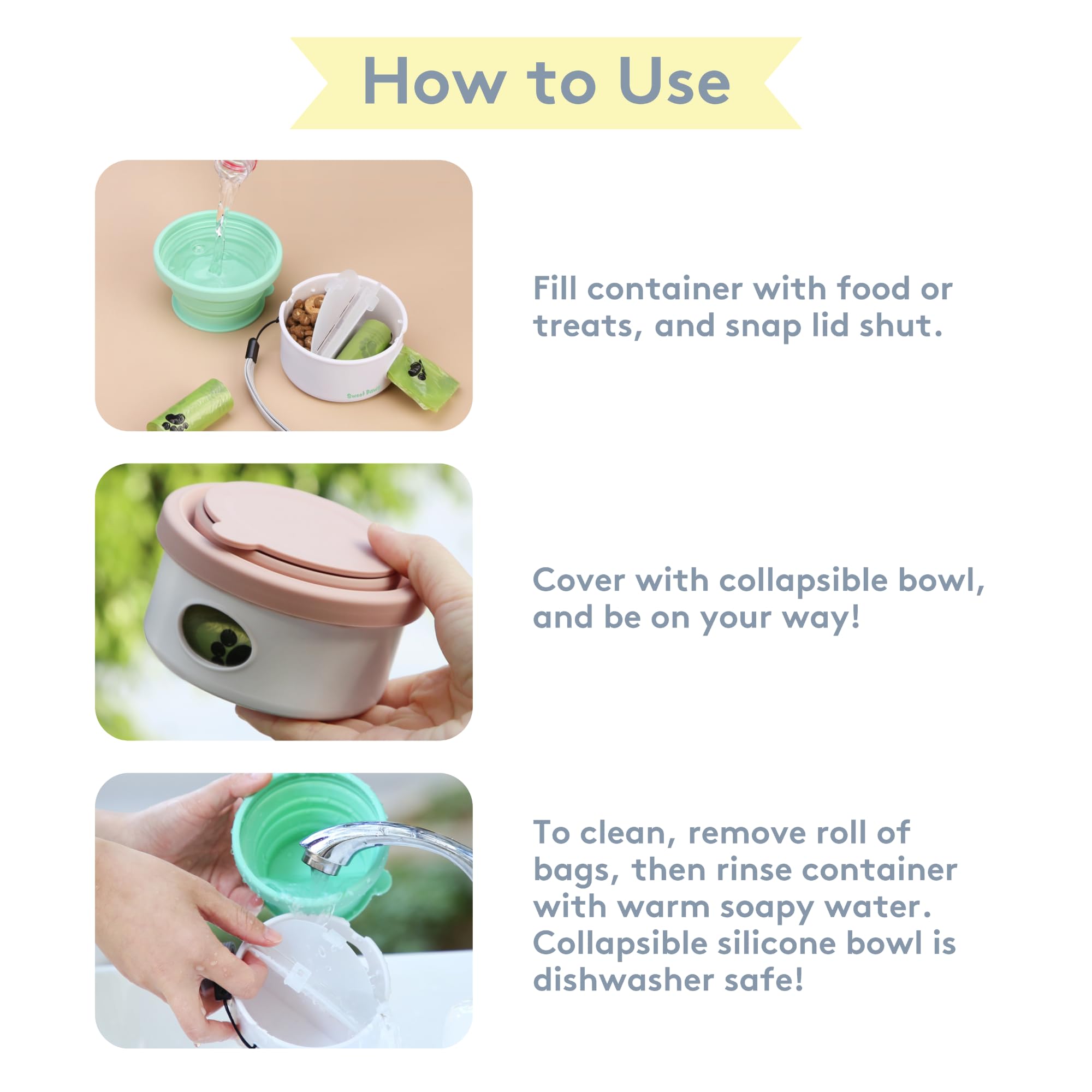 How to Use

Sweet Paws

Fill container with food or treats, and snap lid shut.

Cover with collapsible bowl, and be on your way!

To clean, remove roll of bags, then rinse container with warm soapy water. Collapsible silicone bowl is dishwasher safe!