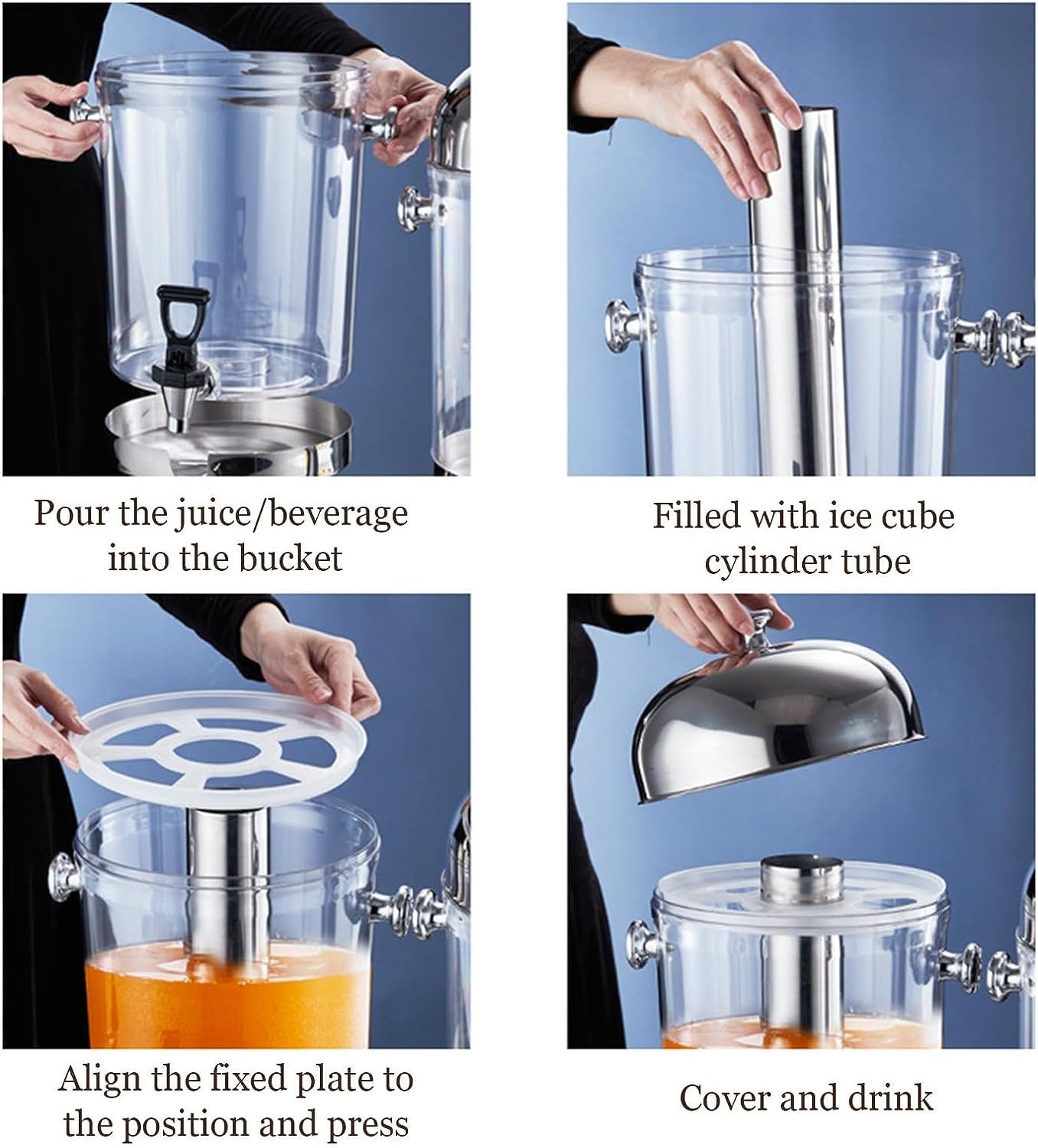 Pour the juice/beverage into the bucket

Filled with ice cube cylinder tube

Align the fixed plate to the position and press

Cover and drink