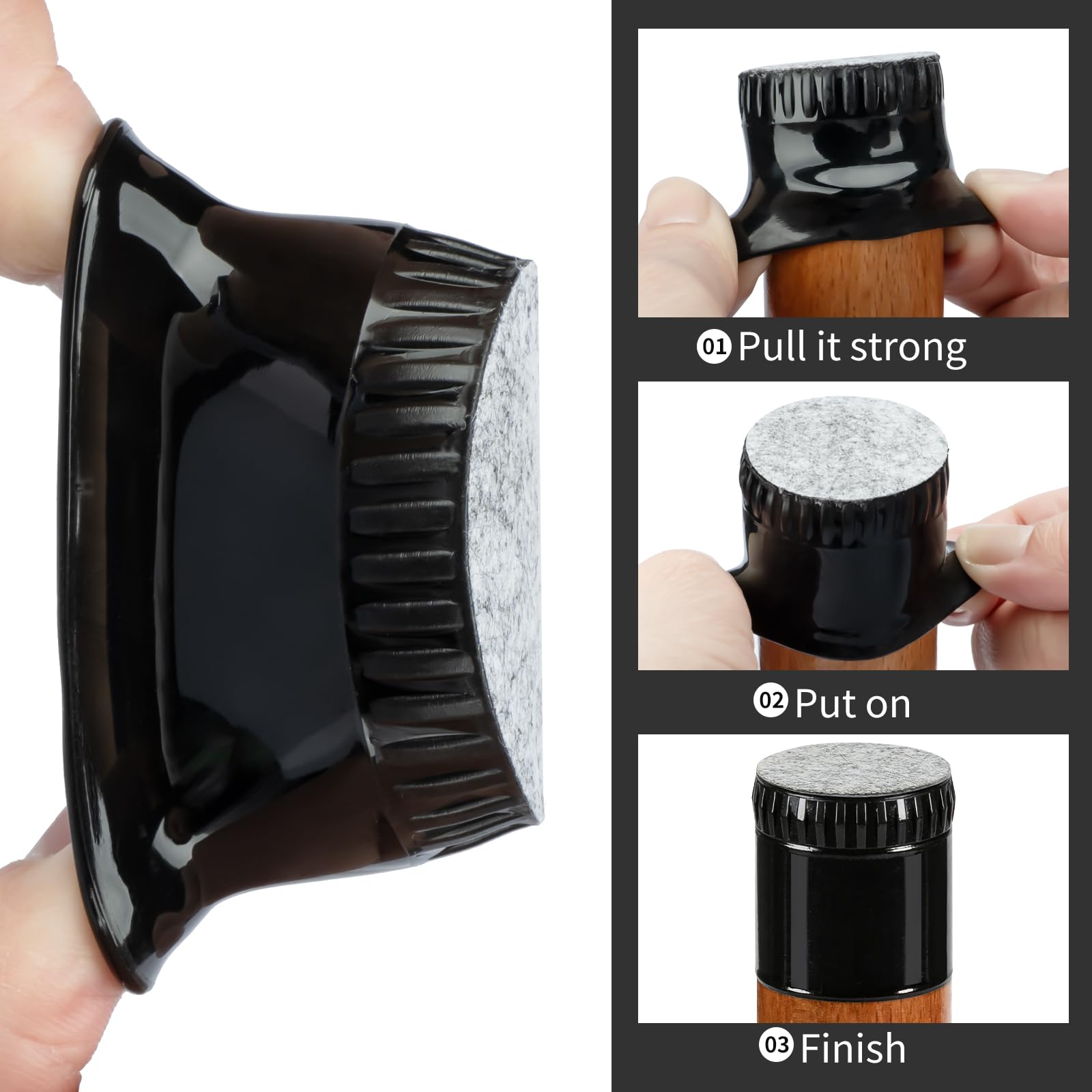 01 Pull it strong

02 Put on

03 Finish