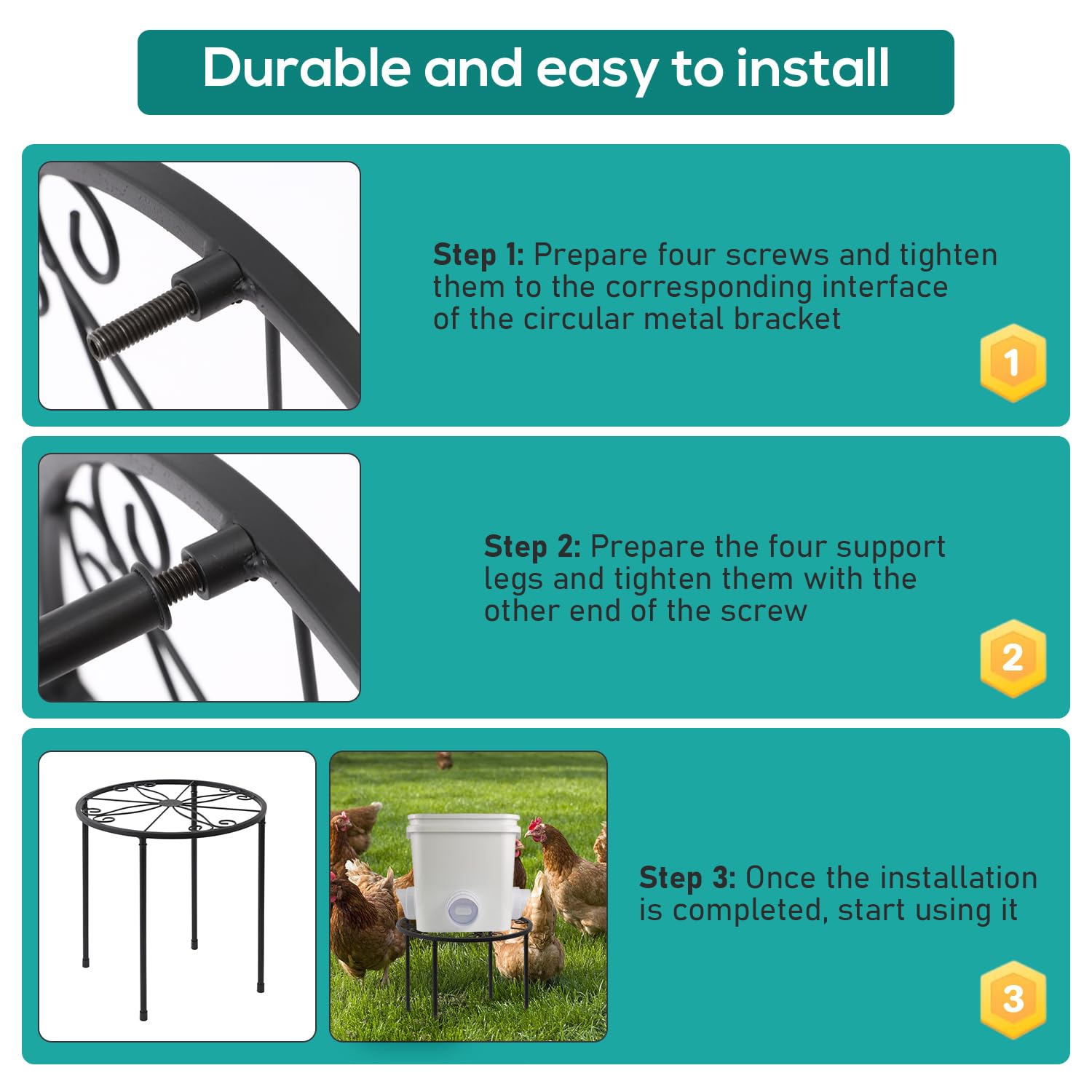 Durable and easy to install

Step 1: Prepare four screws and tighten them to the corresponding interface of the circular metal bracket

1

Step 2: Prepare the four support legs and tighten them with the other end of the screw

2

Step 3: Once the installation is completed, start using it

3