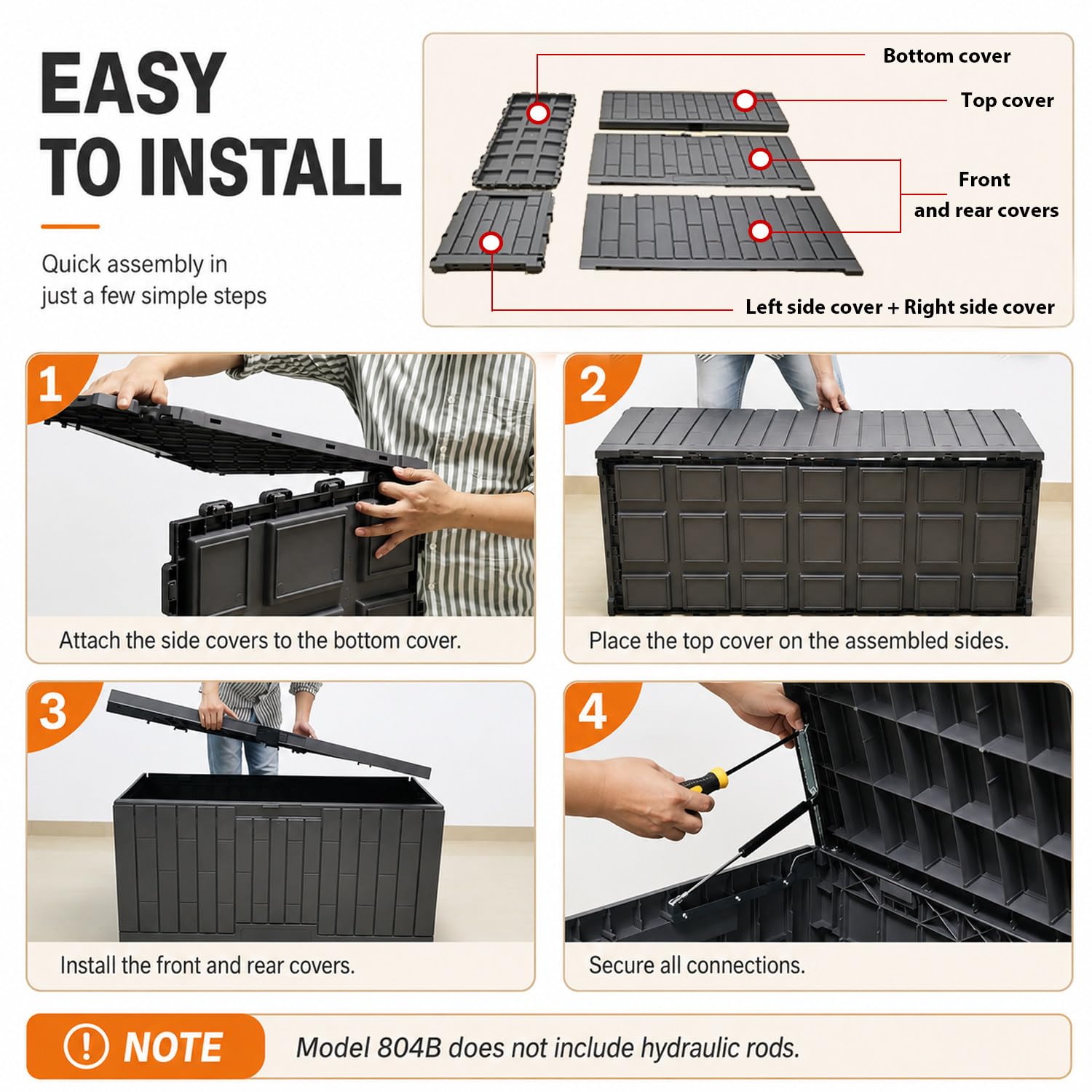 EASY TO INSTALL

Quick assembly in just a few simple steps

Bottom cover

Top cover

Front and rear covers

Left side cover + Right side cover

1

Attach the side covers to the bottom cover.

2

Place the top cover on the assembled sides.

3

Install the front and rear covers.

4

Secure all connections.

! NOTE

Model 804B does not include hydraulic rods.