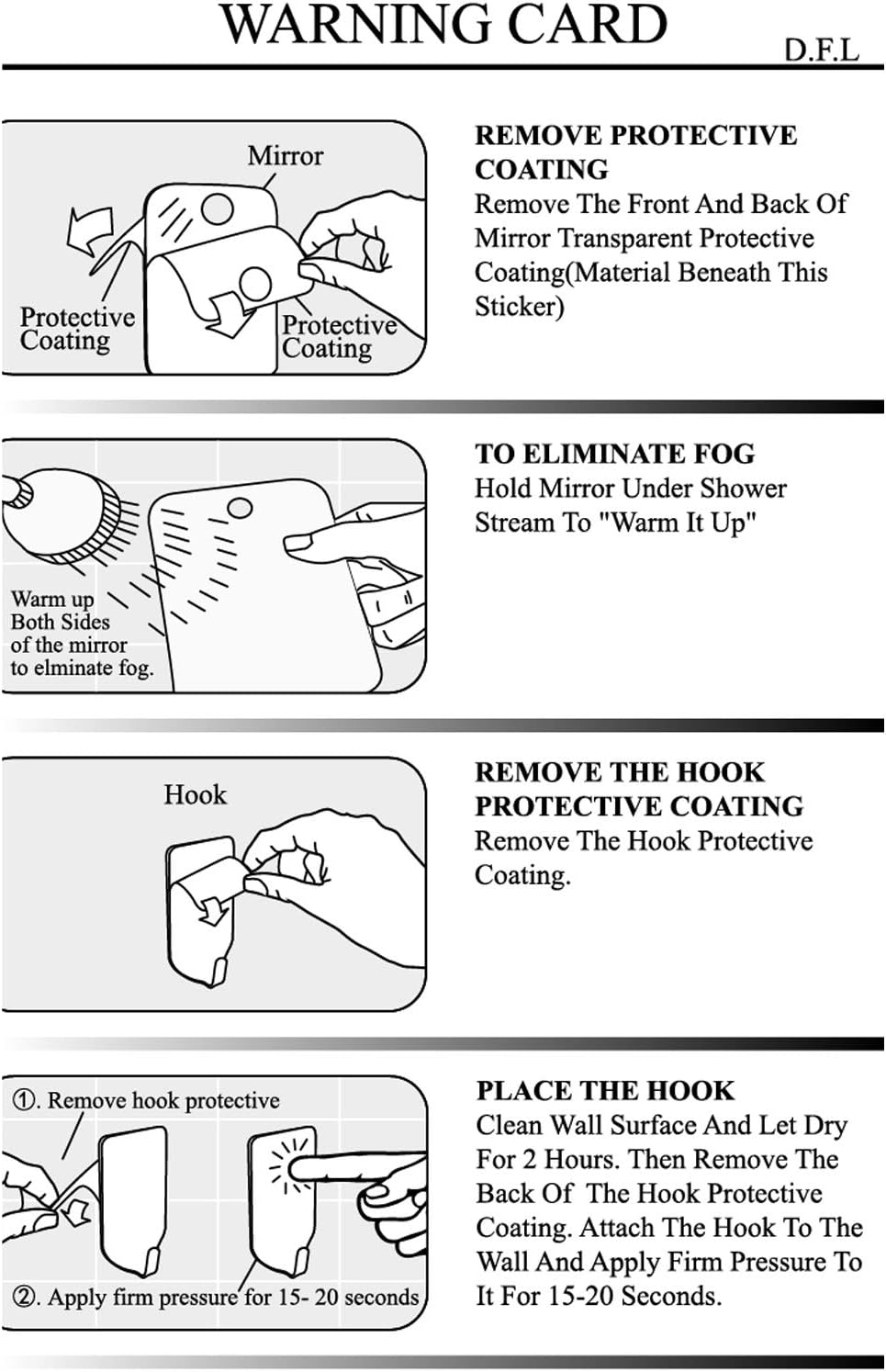 WARNING CARD

D.F.L

Mirror

Protective Coating

Protective Coating

REMOVE PROTECTIVE COATING
Remove The Front And Back Of Mirror Transparent Protective Coating(Material Beneath This Sticker)

Warm up Both Sides of the mirror to elminate fog.

TO ELIMINATE FOG
Hold Mirror Under Shower Stream To "Warm It Up"

Hook

REMOVE THE HOOK PROTECTIVE COATING
Remove The Hook Protective Coating.

①. Remove hook protective

②. Apply firm pressure for 15- 20 seconds

PLACE THE HOOK
Clean Wall Surface And Let Dry For 2 Hours. Then Remove The Back Of The Hook Protective Coating. Attach The Hook To The Wall And Apply Firm Pressure To It For 15-20 Seconds.