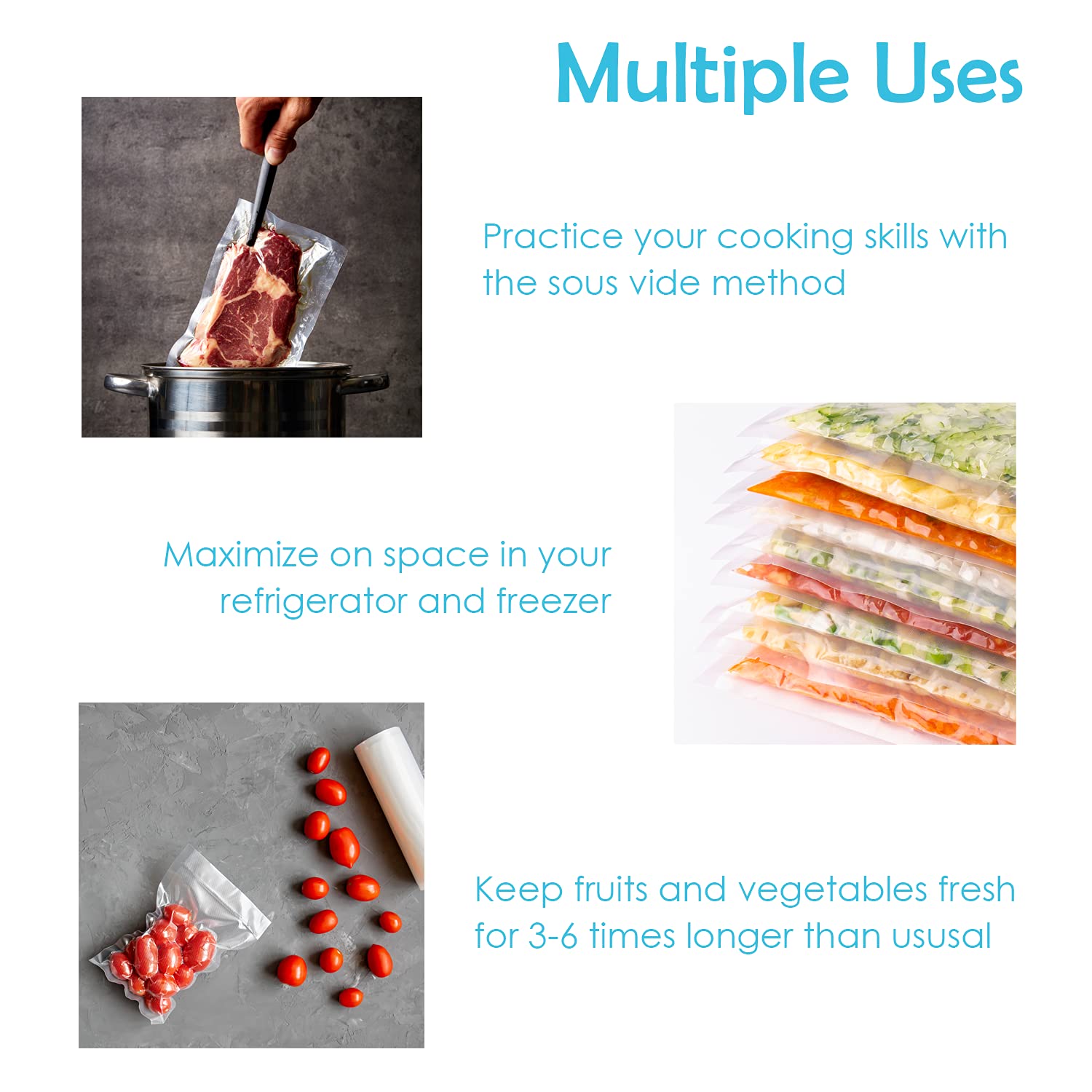 Multiple Uses

Practice your cooking skills with the sous vide method

Maximize on space in your refrigerator and freezer

Keep fruits and vegetables fresh for 3-6 times longer than ususal