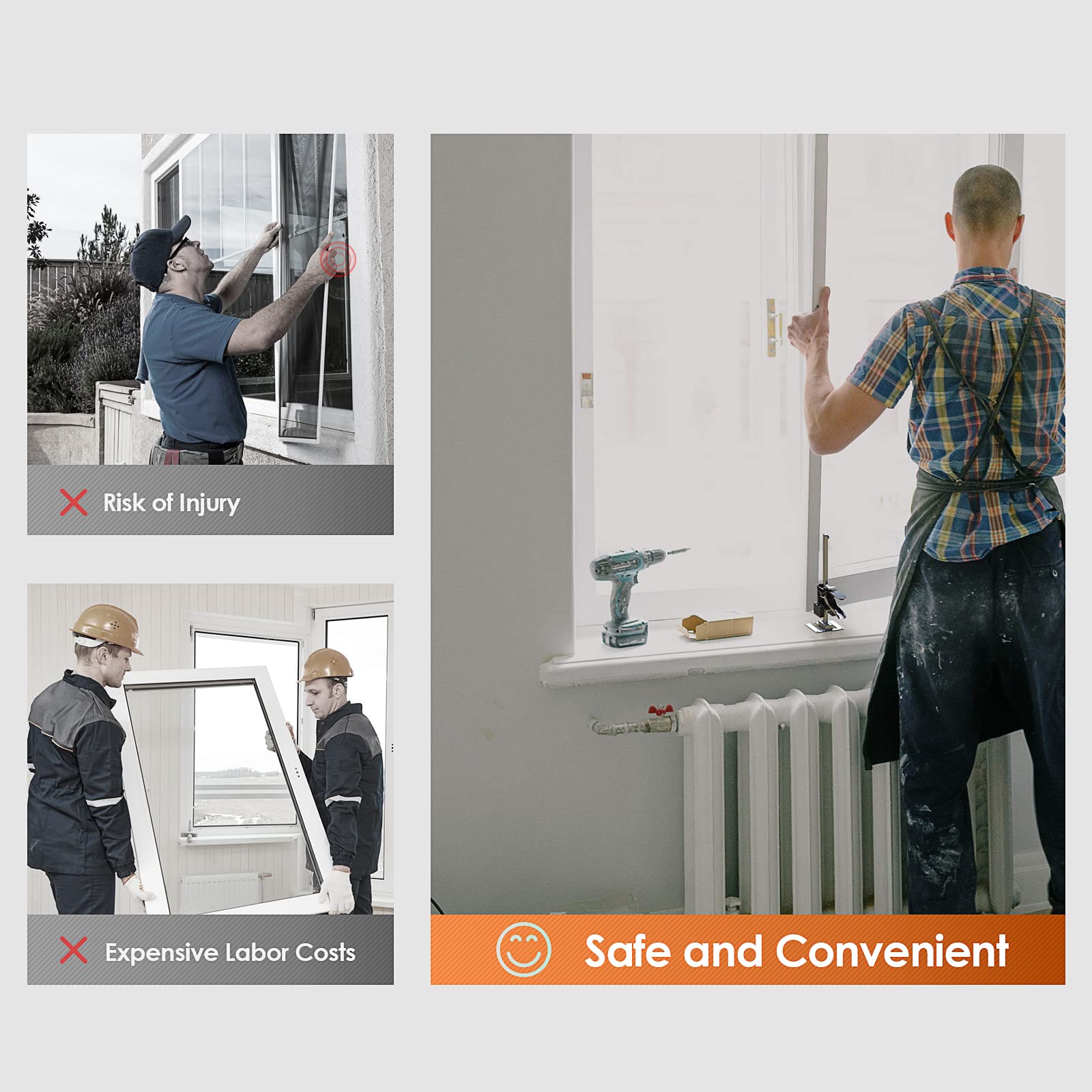 Risk of Injury

Expensive Labor Costs

Safe and Convenient