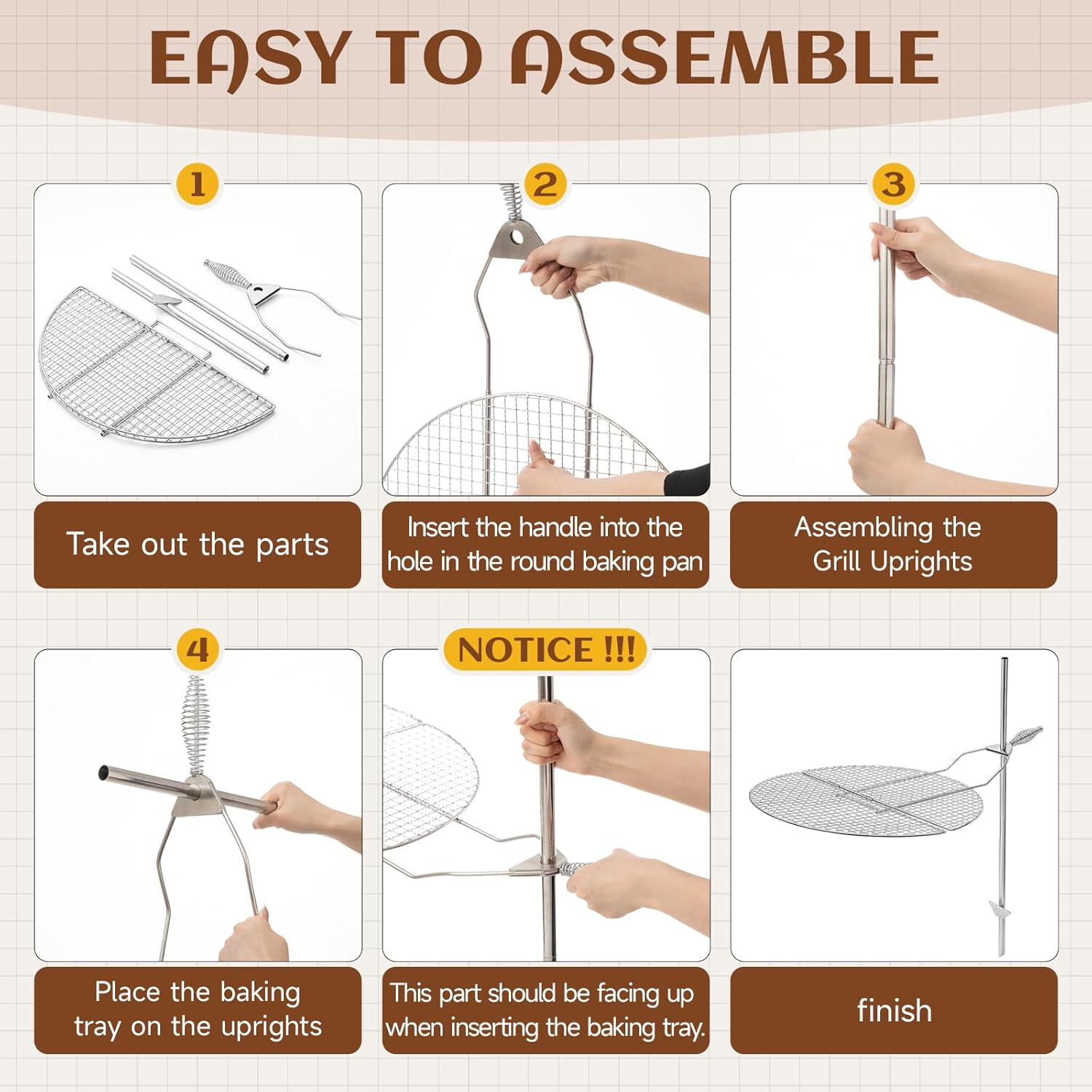 EASY TO ASSEMBLE

1

Take out the parts

2

Insert the handle into the hole in the round baking pan

3

Assembling the Grill Uprights

4

Place the baking tray on the uprights

NOTICE !!!

This part should be facing up when inserting the baking tray.

finish