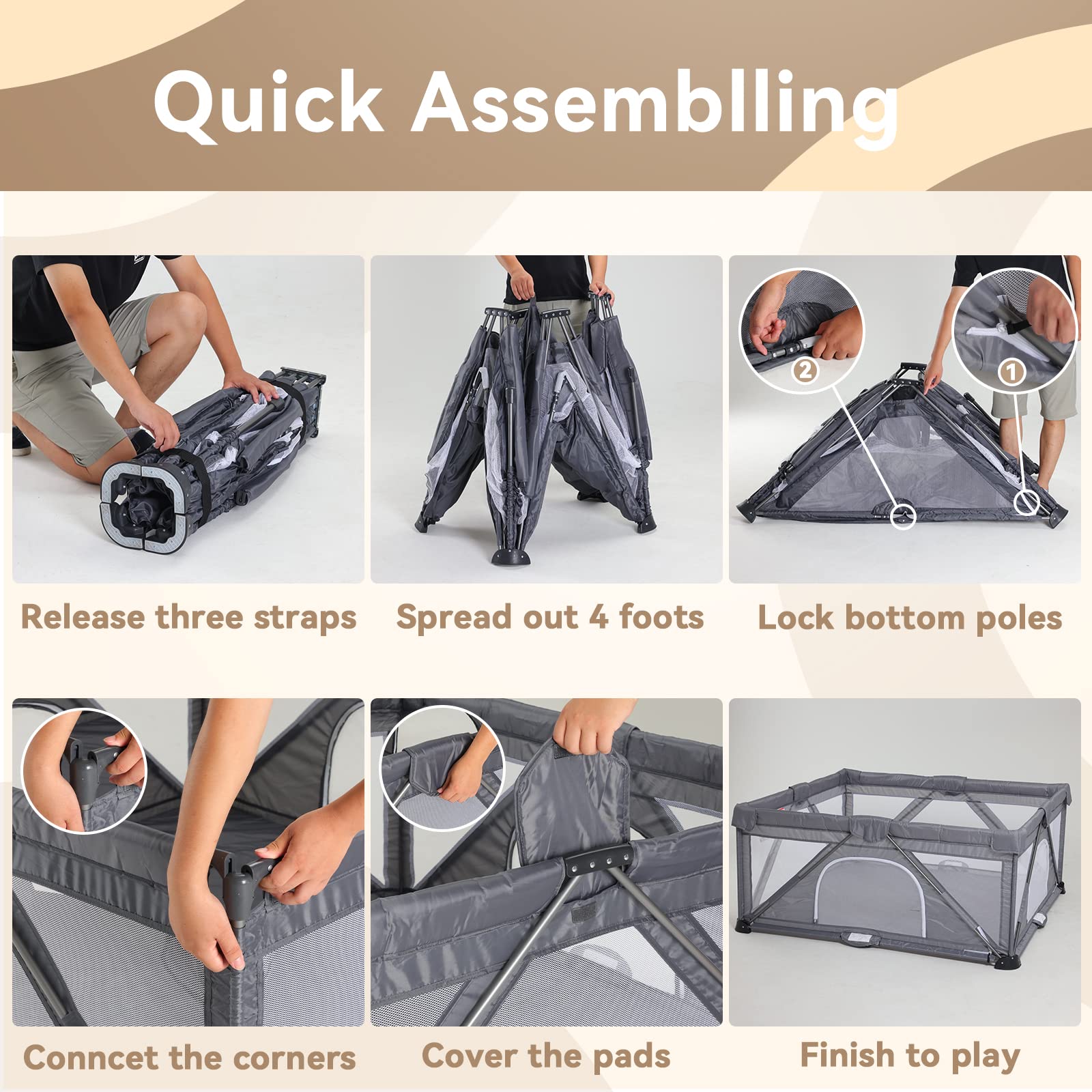 Quick Assemblling

Release three straps

Spread out 4 foots

2

1

Lock bottom poles

Conncet the corners

Cover the pads

Finish to play