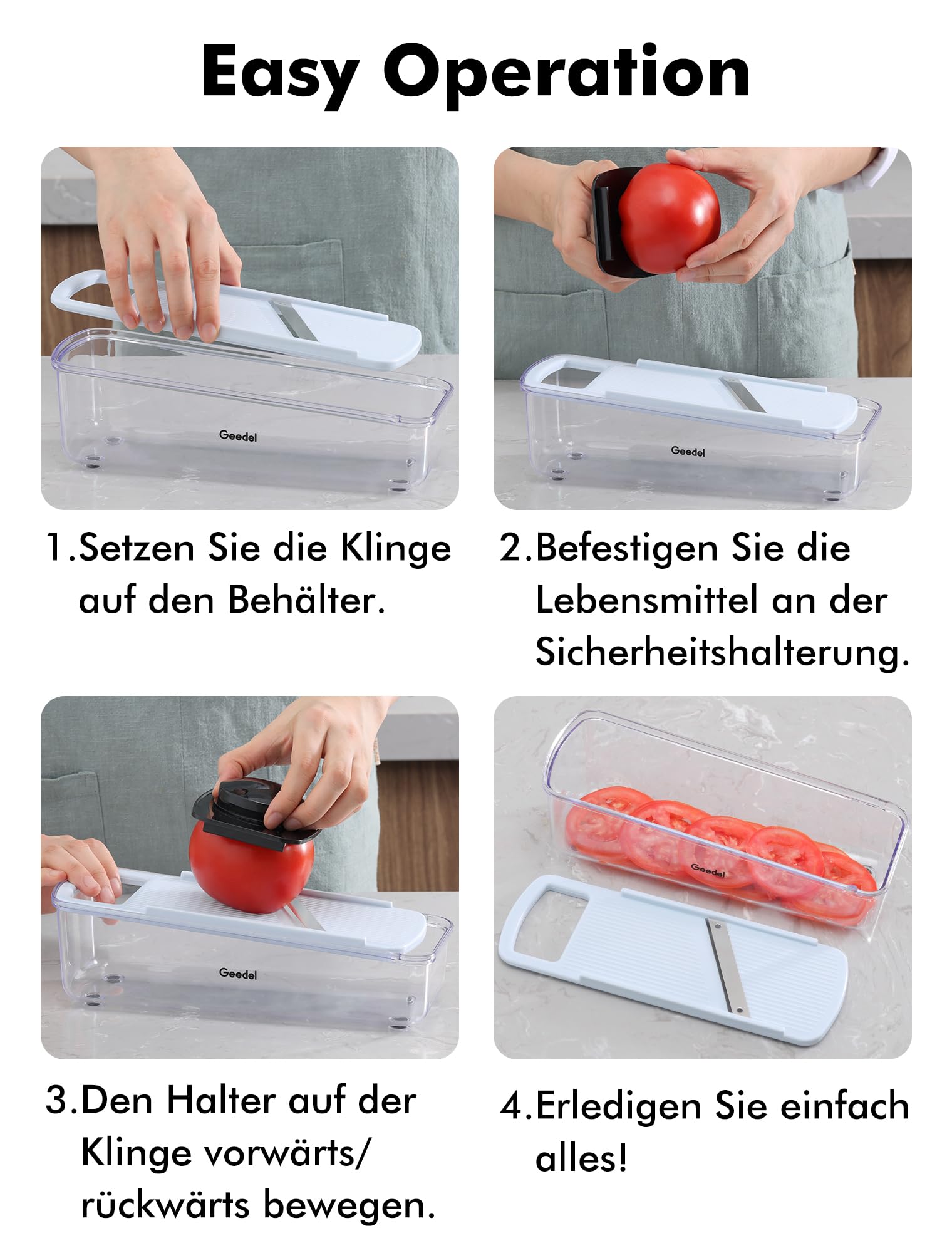 Easy Operation

Geedel

Geedel

1.Setzen Sie die Klinge auf den Behälter.

2.Befestigen Sie die Lebensmittel an der Sicherheitshalterung.

Geedel

Geedel

3.Den Halter auf der Klinge vorwärts/ rückwärts bewegen.

4.Erledigen Sie einfach alles!