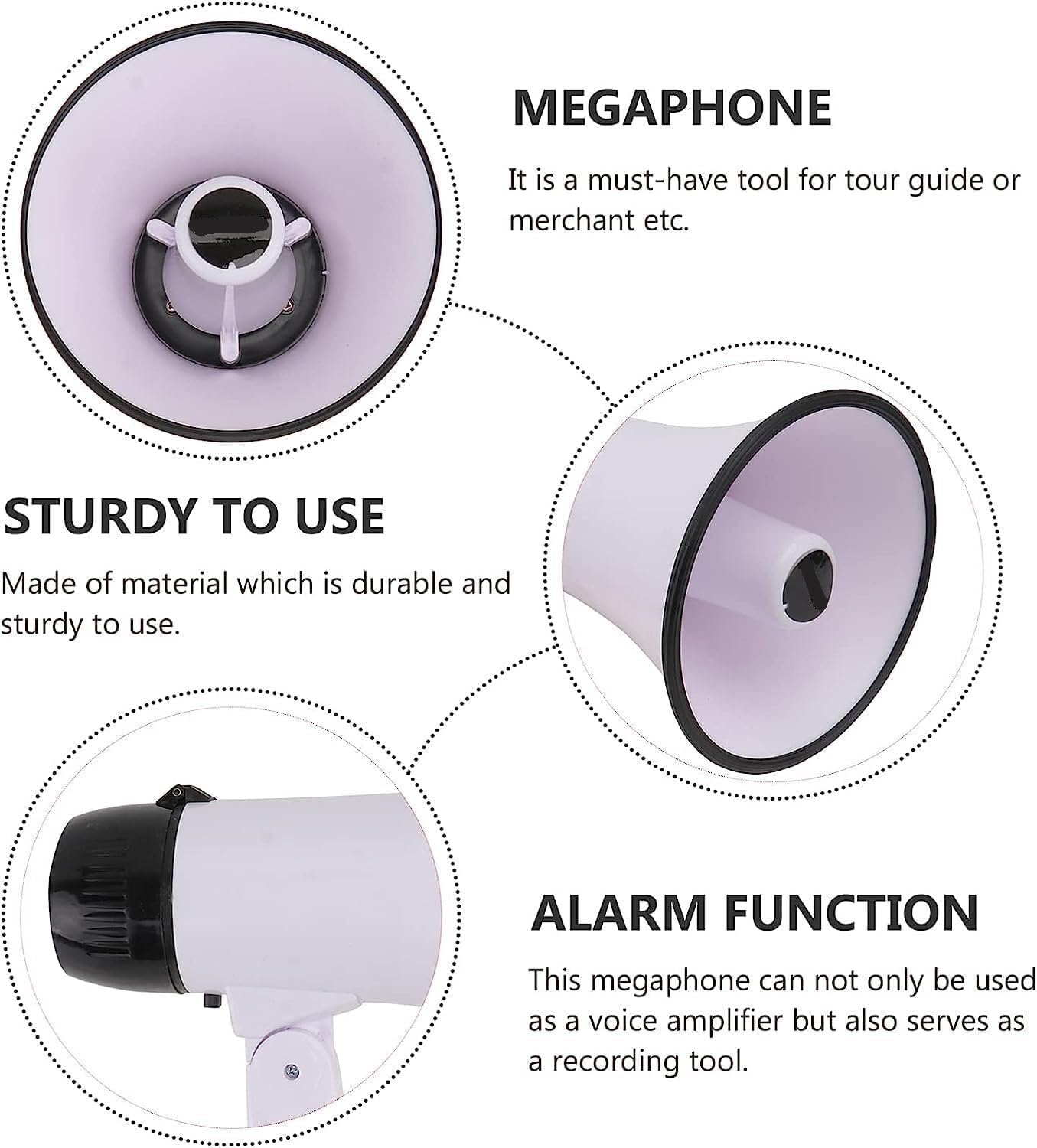 MEGAPHONE

It is a must-have tool for tour guide or merchant etc.

STURDY TO USE

Made of material which is durable and sturdy to use.

ALARM FUNCTION

This megaphone can not only be used as a voice amplifier but also serves as a recording tool.