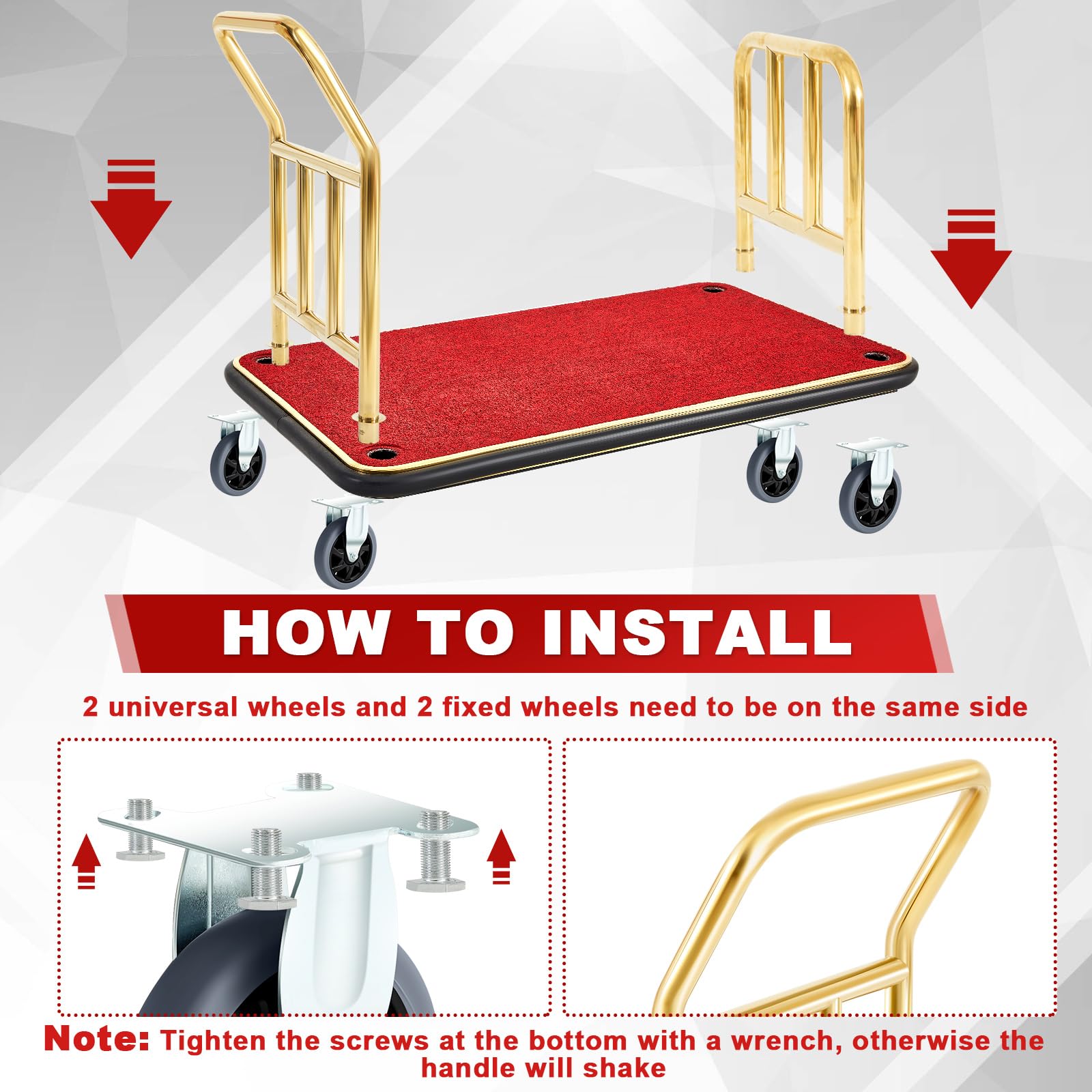 HOW TO INSTALL

2 universal wheels and 2 fixed wheels need to be on the same side

Note: Tighten the screws at the bottom with a wrench, otherwise the handle will shake