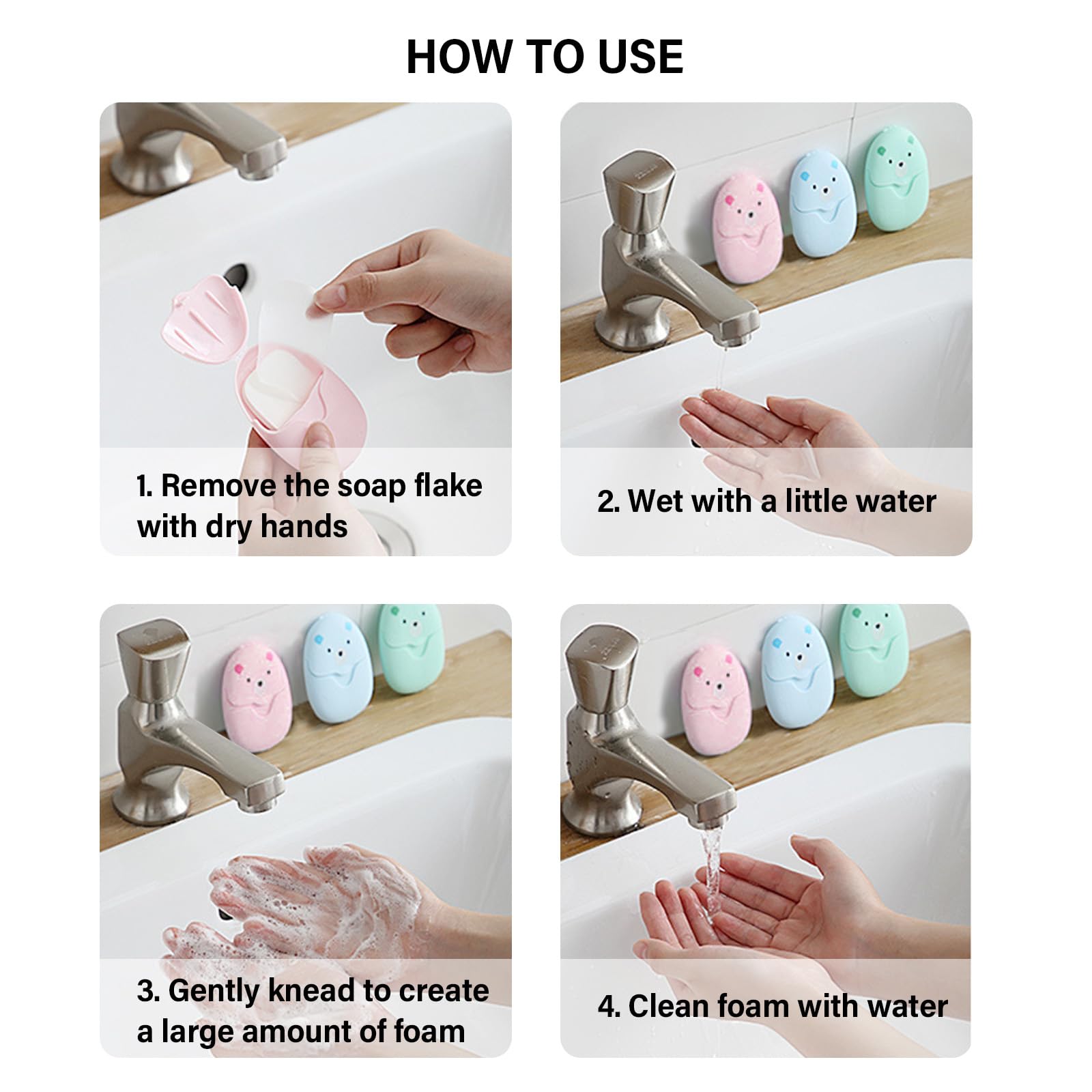 HOW TO USE

1. Remove the soap flake with dry hands

2. Wet with a little water

3. Gently knead to create a large amount of foam

4. Clean foam with water