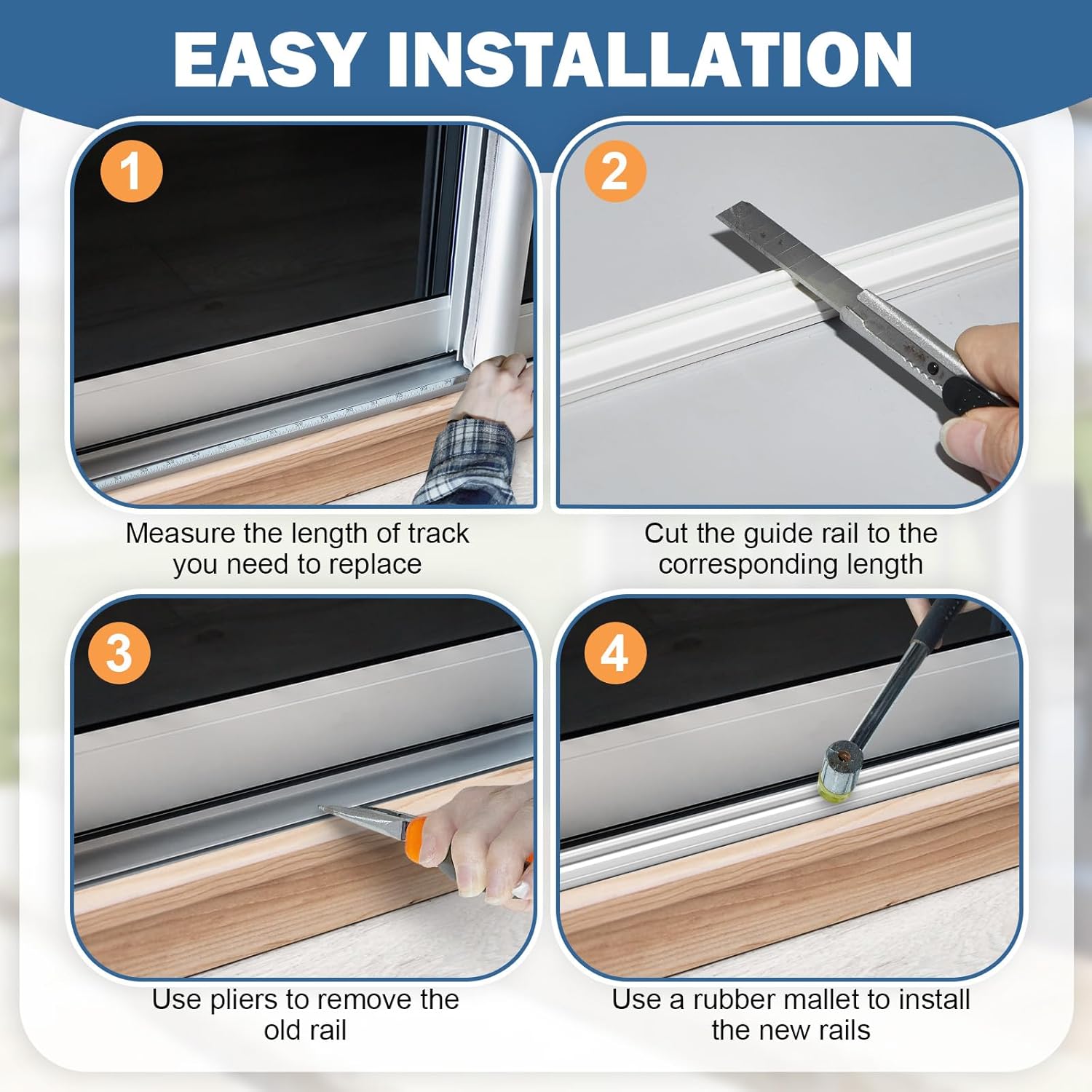 EASY INSTALLATION

1

Measure the length of track you need to replace

2

Cut the guide rail to the corresponding length

3

Use pliers to remove the old rail

4

Use a rubber mallet to install the new rails