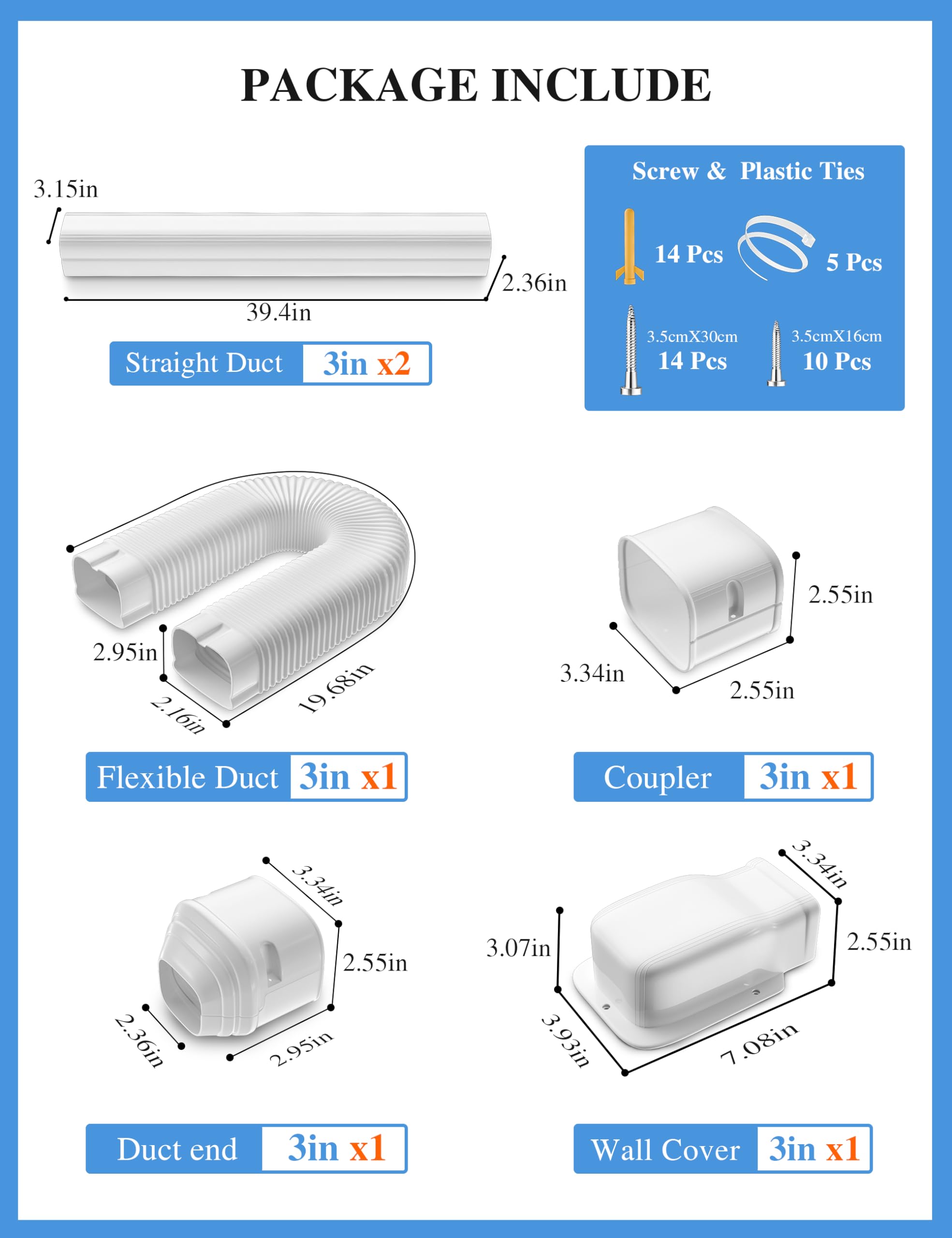 PACKAGE INCLUDE

3.15in

2.36in

39.4in

Straight Duct 3in x2

Screw & Plastic Ties

14 Pcs

5 Pcs

3.5cmX30cm
14 Pcs

3.5cmX16cm
10 Pcs

2.95in

2.16in

19.68in

Flexible Duct 3in x1

2.55in

3.34in

2.55in

Coupler 3in x1

3.34in

2.55in

2.36in

2.95in

Duct end 3in x1

3.34in

3.07in

2.55in

3.93in

7.08in

Wall Cover 3in x1