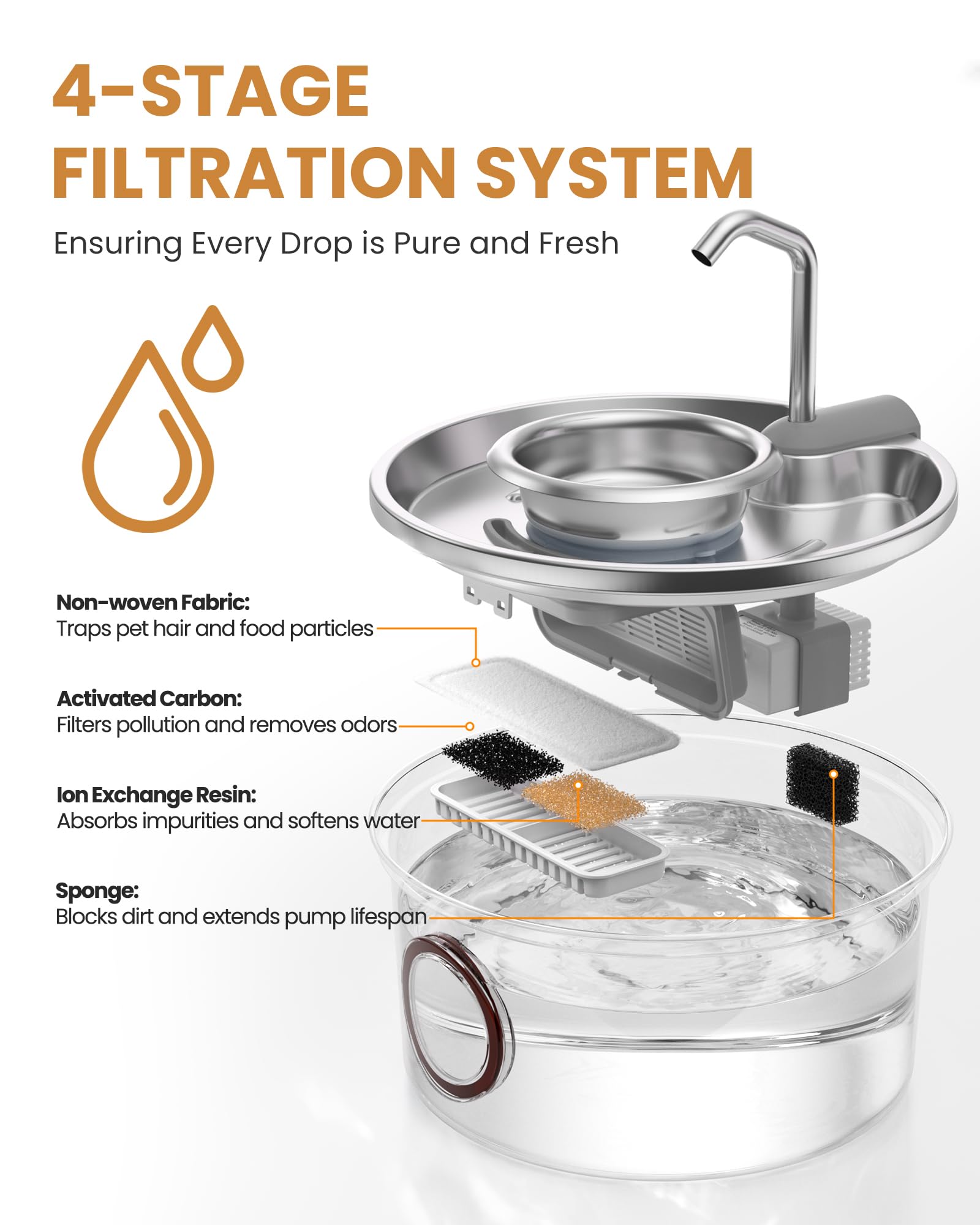 4-STAGE FILTRATION SYSTEM

Ensuring Every Drop is Pure and Fresh

Non-woven Fabric:
Traps pet hair and food particles

Activated Carbon:
Filters pollution and removes odors

Ion Exchange Resin:
Absorbs impurities and softens water

Sponge:
Blocks dirt and extends pump lifespan