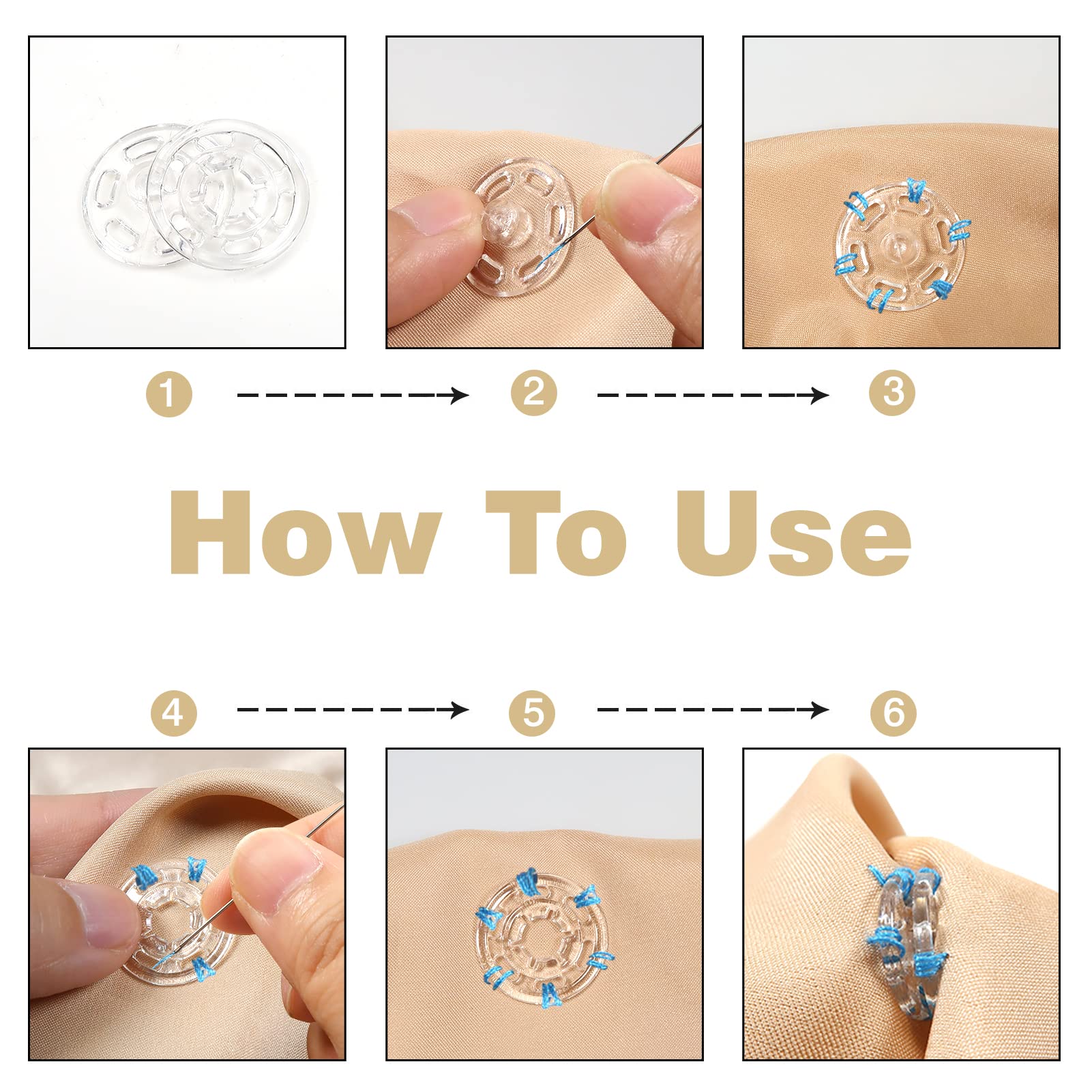 1
2
3

How To Use

4
5
6