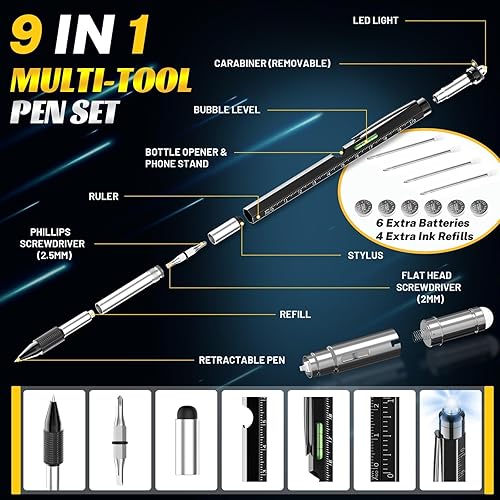 9 IN 1
MULTI-TOOL
PEN SET

LED LIGHT

CARABINER (REMOVABLE)

BUBBLE LEVEL

BOTTLE OPENER &
PHONE STAND

RULER

PHILLIPS
SCREWDRIVER
(2.5MM)

6 Extra Batteries
4 Extra Ink Refills

STYLUS

FLAT HEAD
SCREWDRIVER
(2MM)

REFILL

RETRACTABLE PEN