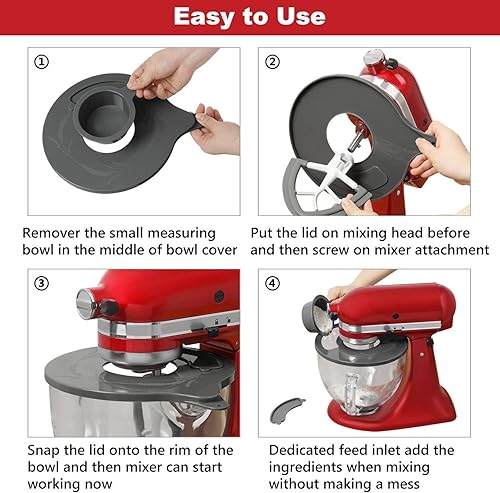 Easy to Use

①

Remover the small measuring bowl in the middle of bowl cover

②

Put the lid on mixing head before and then screw on mixer attachment

③

Snap the lid onto the rim of the bowl and then mixer can start working now

④

Dedicated feed inlet add the ingredients when mixing without making a mess