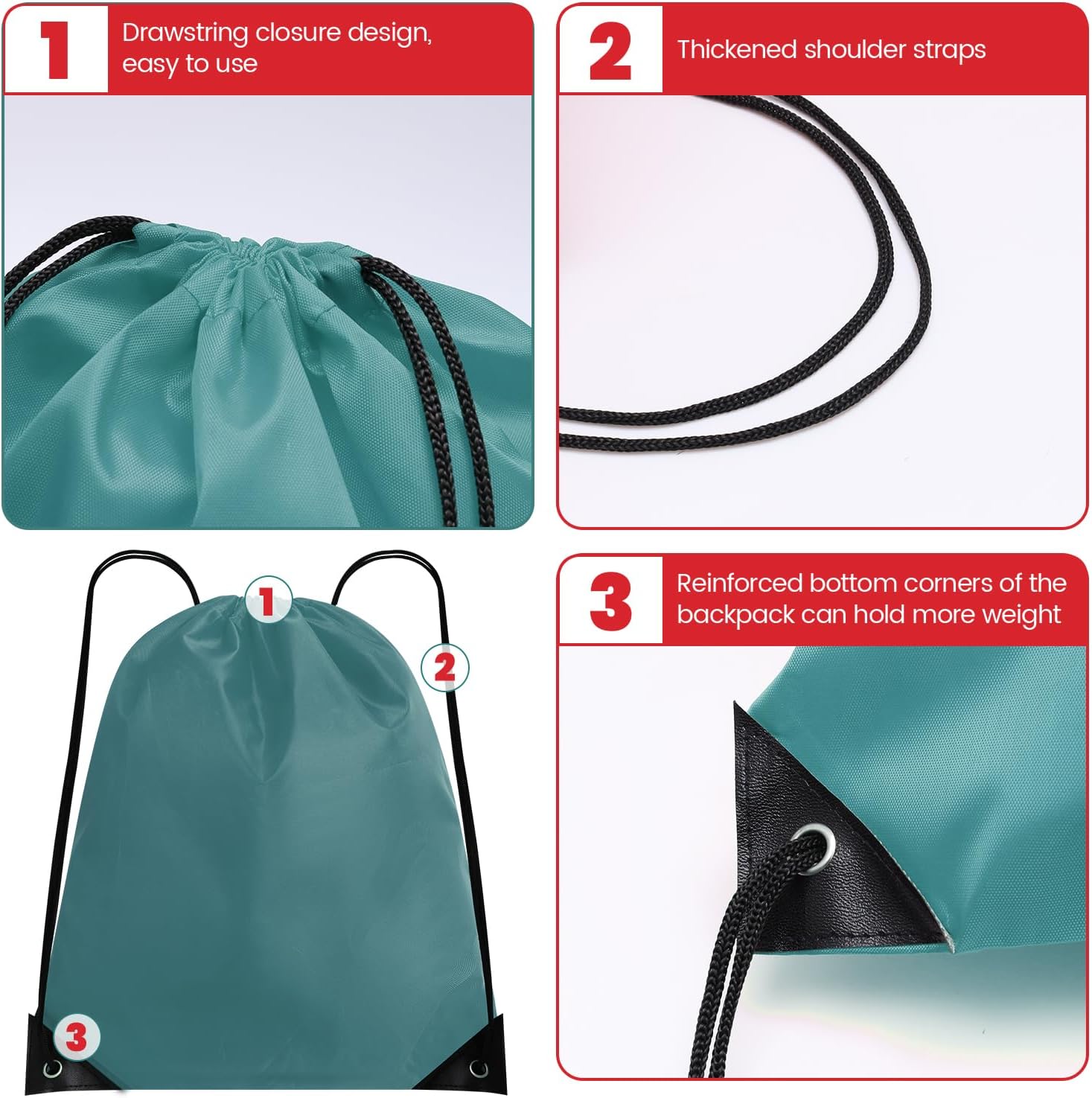 1 Drawstring closure design, easy to use

2 Thickened shoulder straps

1

2

3

3 Reinforced bottom corners of the backpack can hold more weight