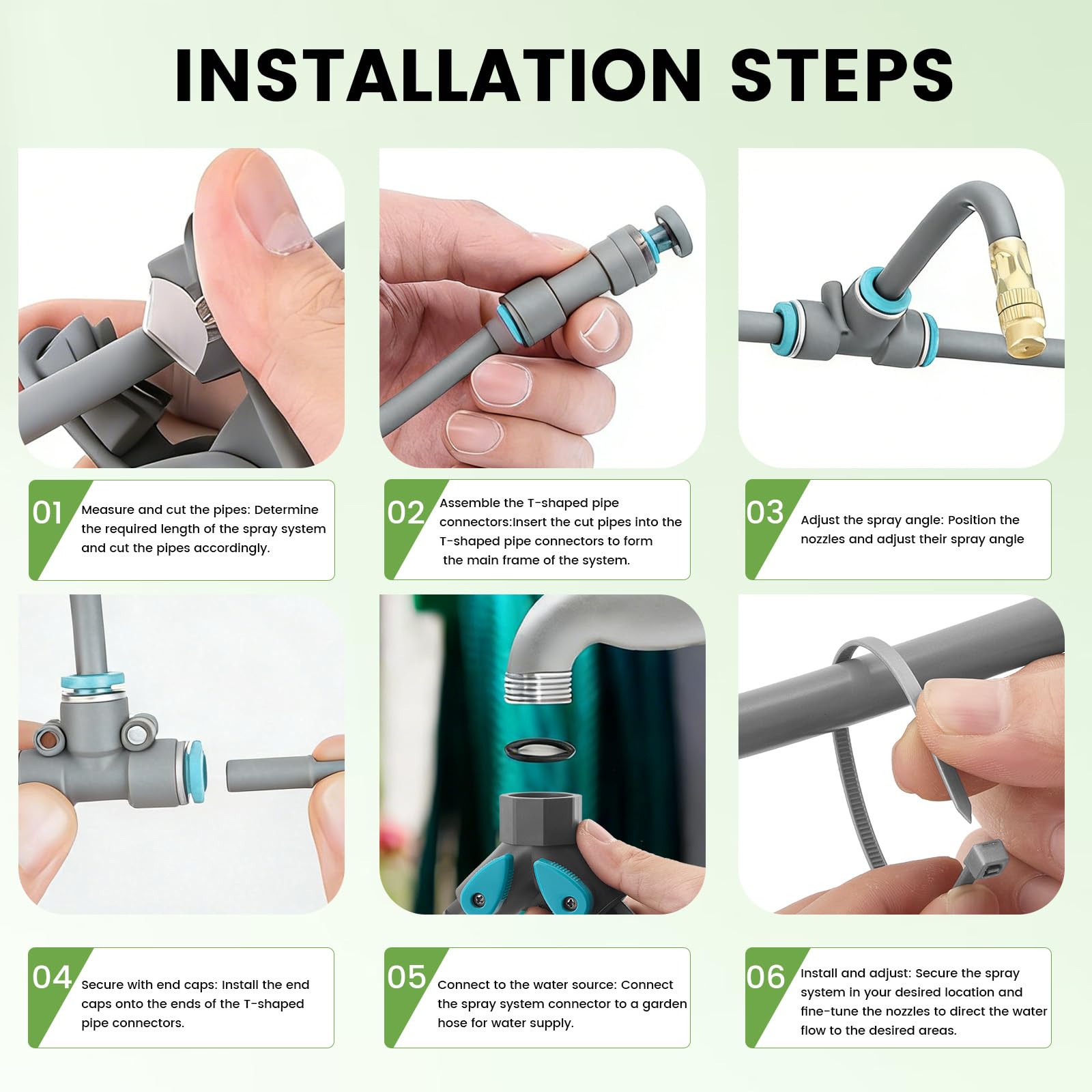 INSTALLATION STEPS

01 Measure and cut the pipes: Determine the required length of the spray system and cut the pipes accordingly.

02 Assemble the T-shaped pipe connectors:Insert the cut pipes into the T-shaped pipe connectors to form the main frame of the system.

03 Adjust the spray angle: Position the nozzles and adjust their spray angle

04 Secure with end caps: Install the end caps onto the ends of the T-shaped pipe connectors.

05 Connect to the water source: Connect the spray system connector to a garden hose for water supply.

06 Install and adjust: Secure the spray system in your desired location and fine-tune the nozzles to direct the water flow to the desired areas.