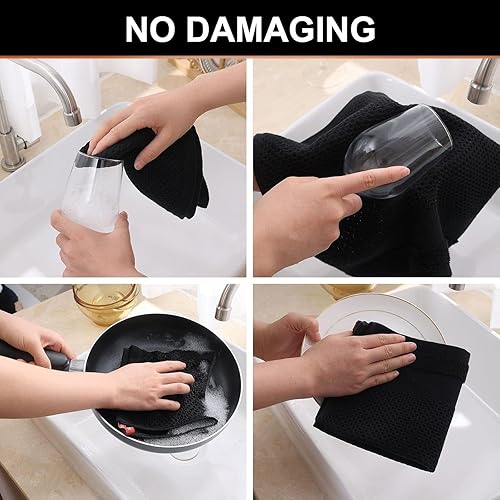 NO DAMAGING